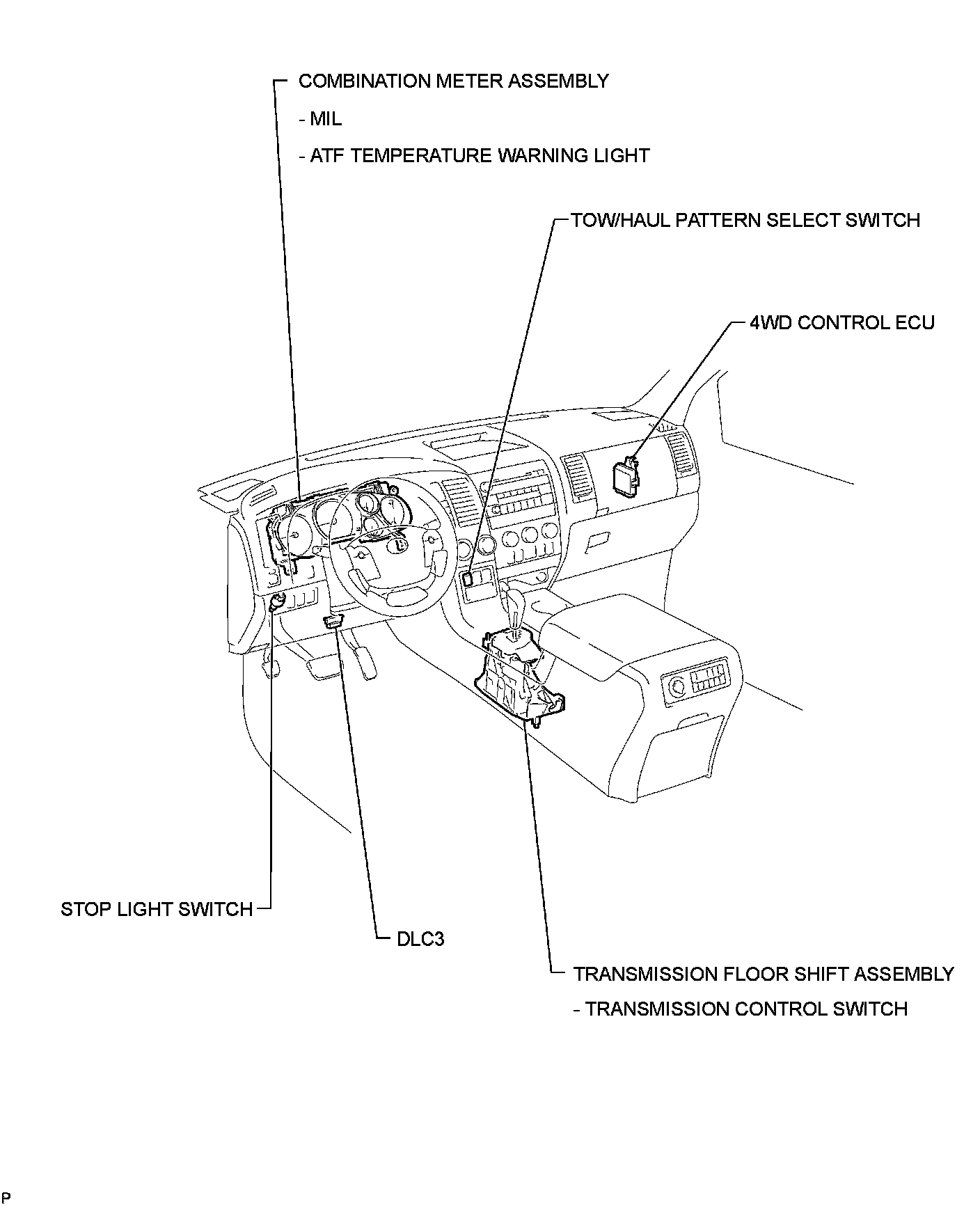 COMBINATION METER ASSEMBLY

- MIL

- ATF TEMPERATURE WARNING LIGHT

TOW/HAUL PATTERN SELECT SWITCH

4WD CONTROL ECU

STOP LIGHT SWITCH

DLC3

TRANSMISSION FLOOR SHIFT ASSEMBLY

- TRANSMISSION CONTROL SWITCH

P