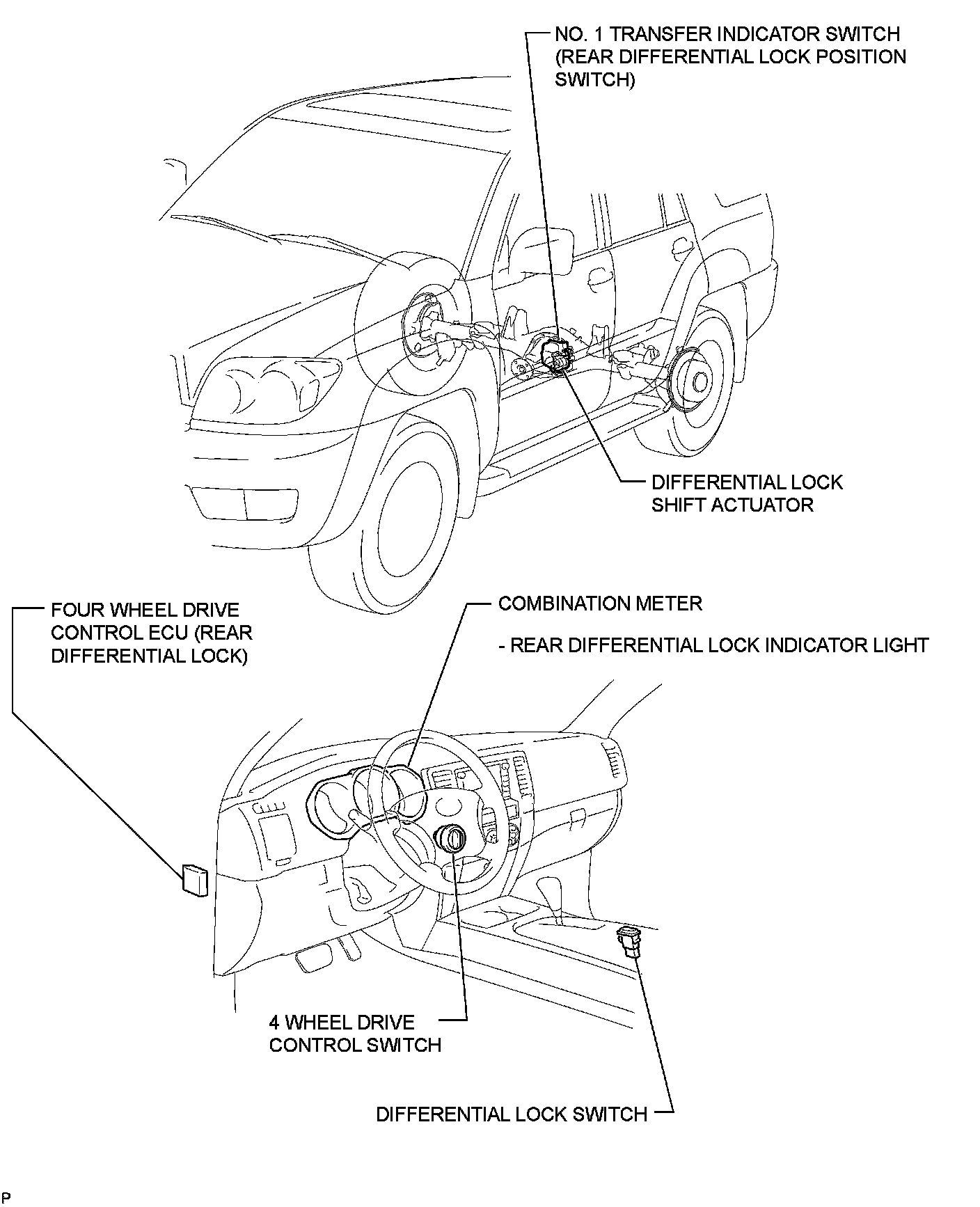 NO. 1 TRANSFER INDICATOR SWITCH (REAR DIFFERENTIAL LOCK POSITION SWITCH)

DIFFERENTIAL LOCK SHIFT ACTUATOR

FOUR WHEEL DRIVE CONTROL ECU (REAR DIFFERENTIAL LOCK)

COMBINATION METER

- REAR DIFFERENTIAL LOCK INDICATOR LIGHT

4 WHEEL DRIVE CONTROL SWITCH

DIFFERENTIAL LOCK SWITCH

P