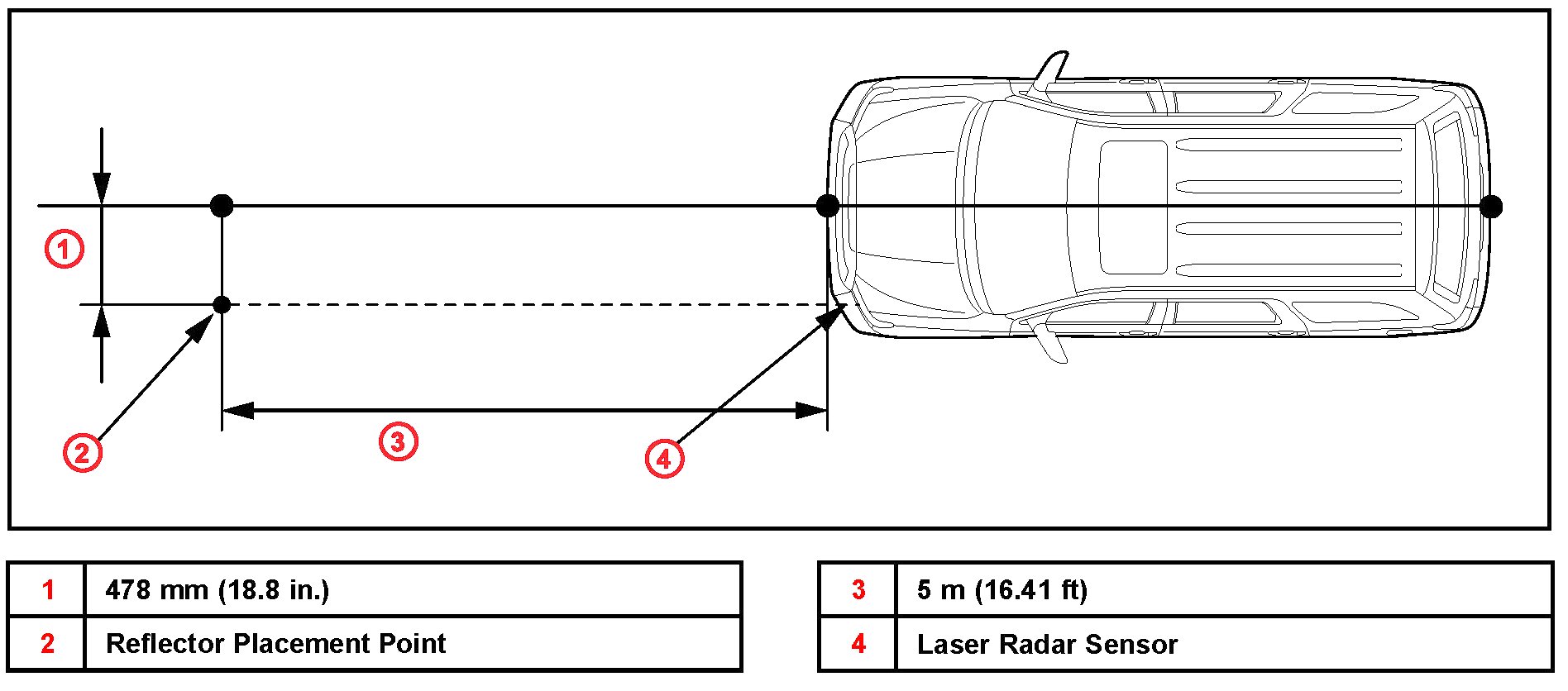 1

2

3

4

| 1 | 478 mm (18.8 in.) |
|---|---|
| 2 | Reflector Placement Point |

| 3 | 5 m (16.41 ft) |
|---|---|
| 4 | Laser Radar Sensor |