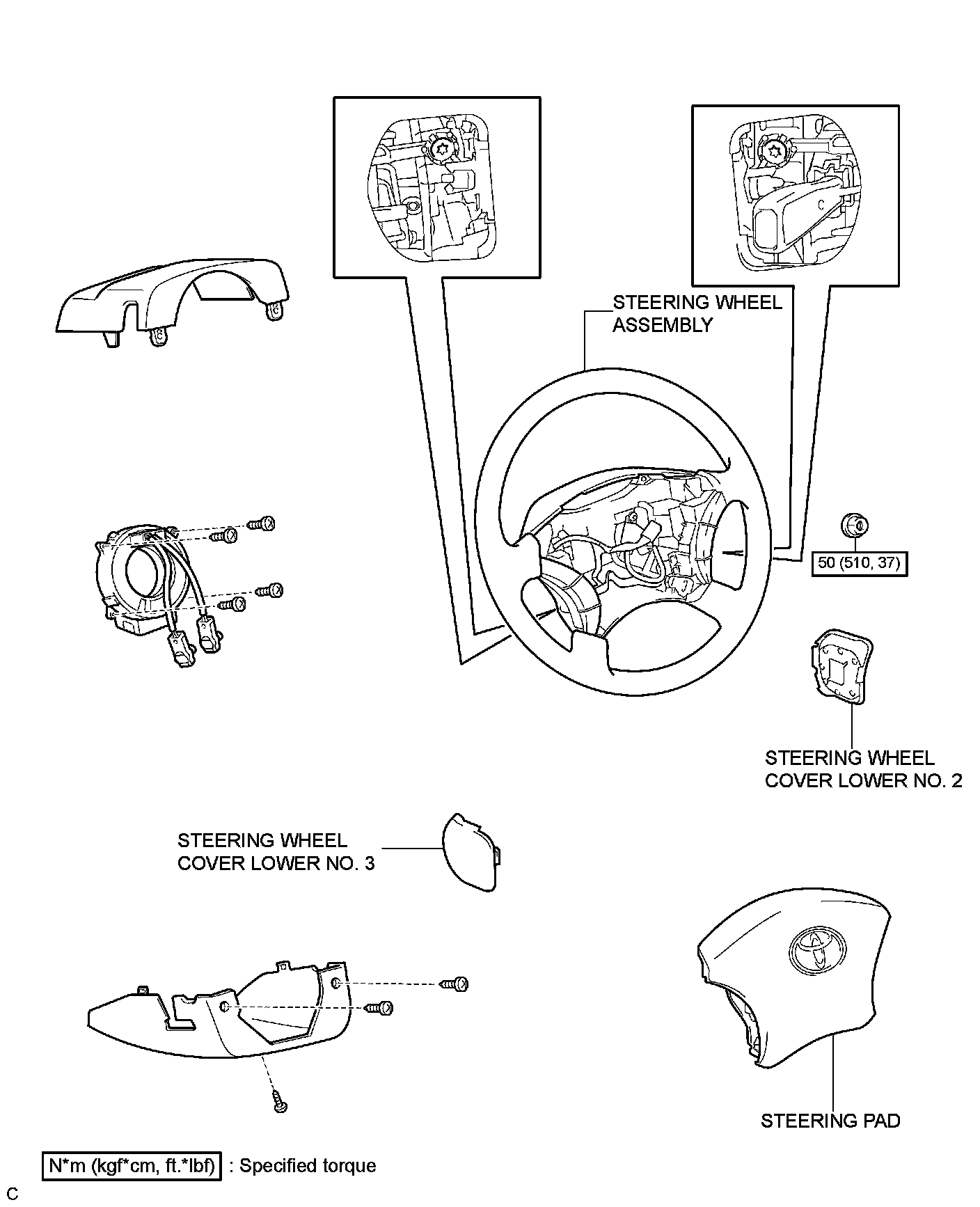 STEERING WHEEL ASSEMBLY

50 (510, 37)

STEERING WHEEL COVER LOWER NO. 2

STEERING WHEEL COVER LOWER NO. 3

STEERING PAD

N*m (kgf*cm, ft.*lbf) : Specified torque

C