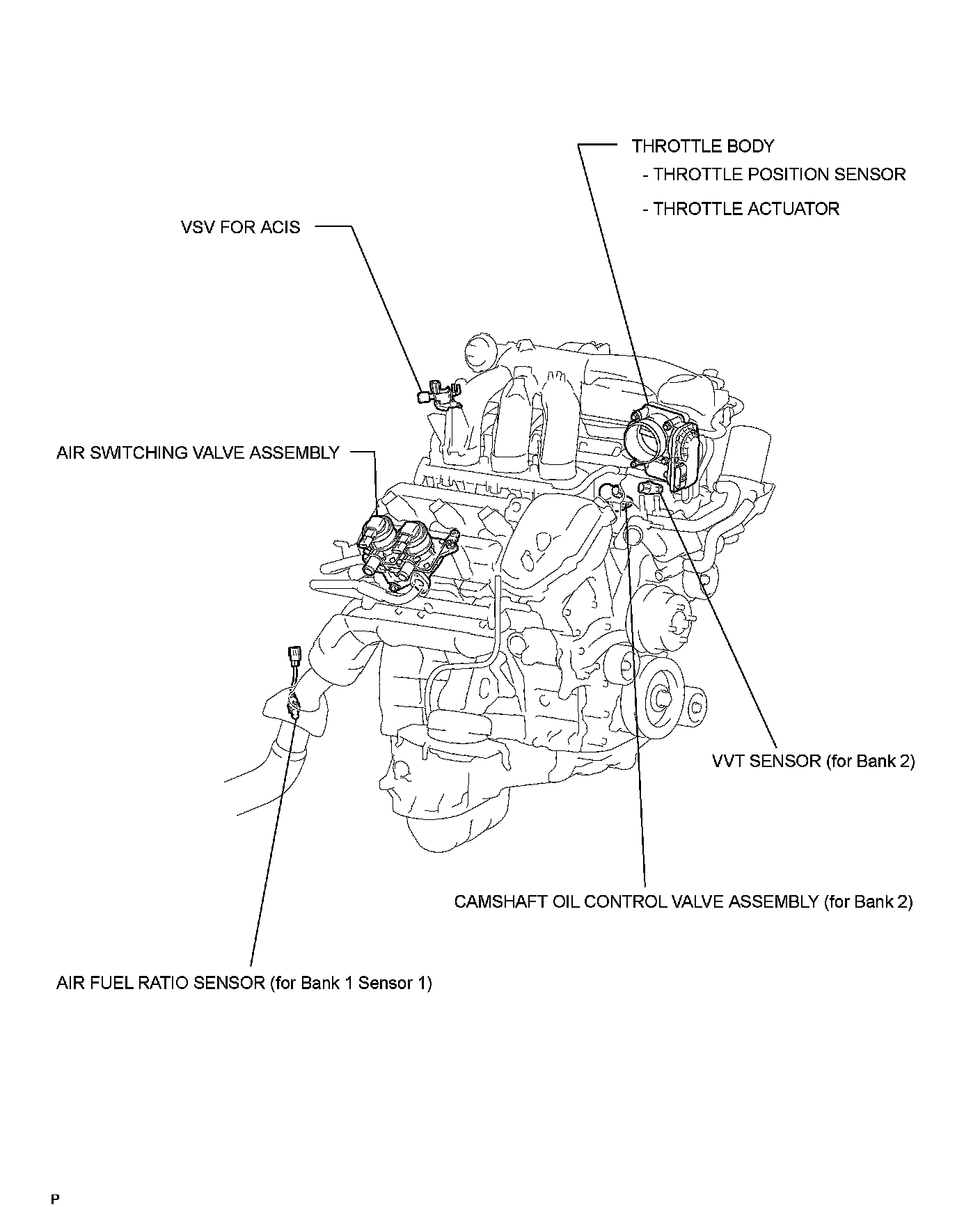 THROTTLE BODY
- THROTTLE POSITION SENSOR
- THROTTLE ACTUATOR

VSV FOR ACIS

AIR SWITCHING VALVE ASSEMBLY

VVT SENSOR (for Bank 2)

CAMSHAFT OIL CONTROL VALVE ASSEMBLY (for Bank 2)

AIR FUEL RATIO SENSOR (for Bank 1 Sensor 1)

P