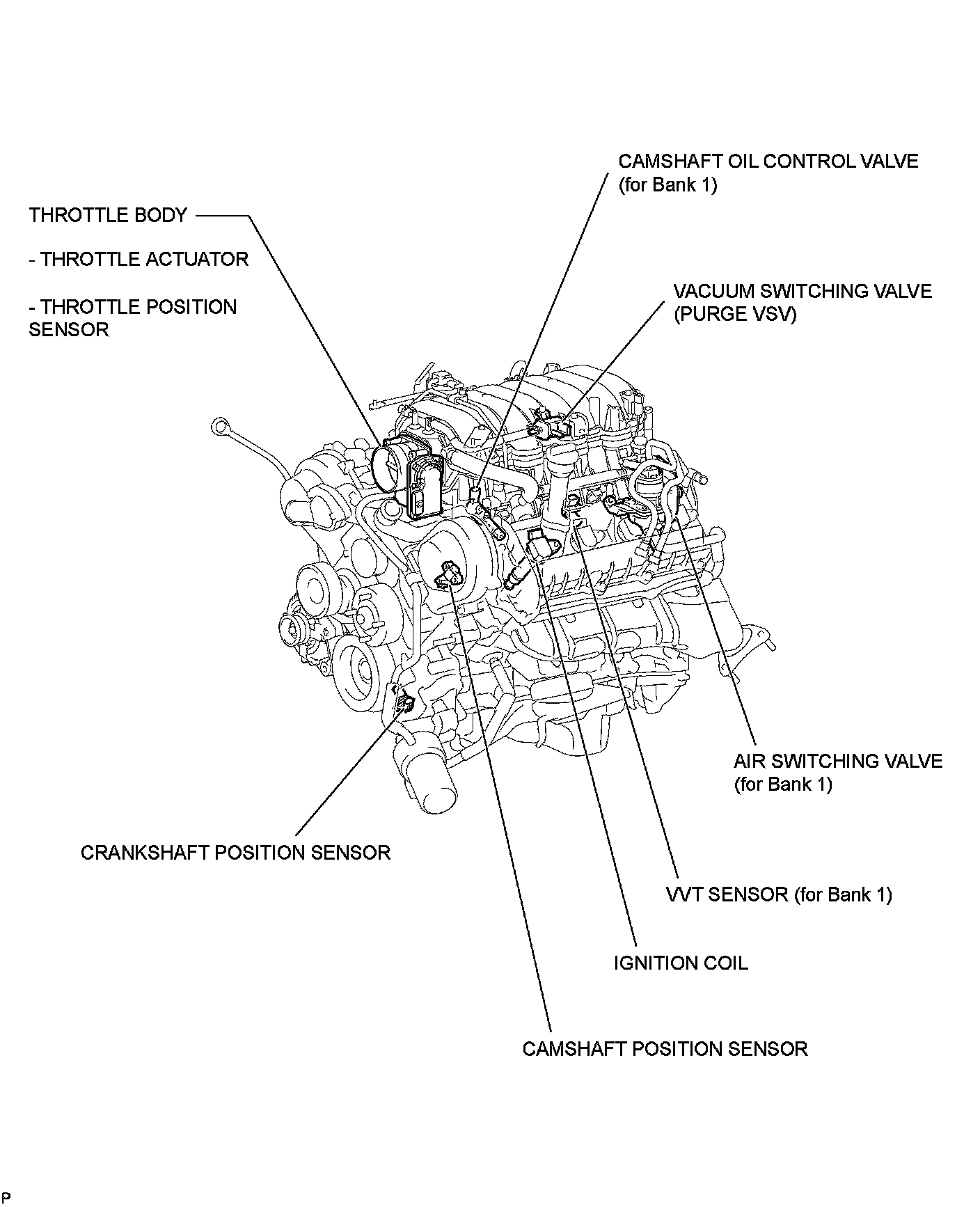 CAMSHAFT OIL CONTROL VALVE (for Bank 1)

THROTTLE BODY

- THROTTLE ACTUATOR

- THROTTLE POSITION SENSOR

VACUUM SWITCHING VALVE (PURGE VSV)

AIR SWITCHING VALVE (for Bank 1)

CRANKSHAFT POSITION SENSOR

VVT SENSOR (for Bank 1)

IGNITION COIL

CAMSHAFT POSITION SENSOR

P