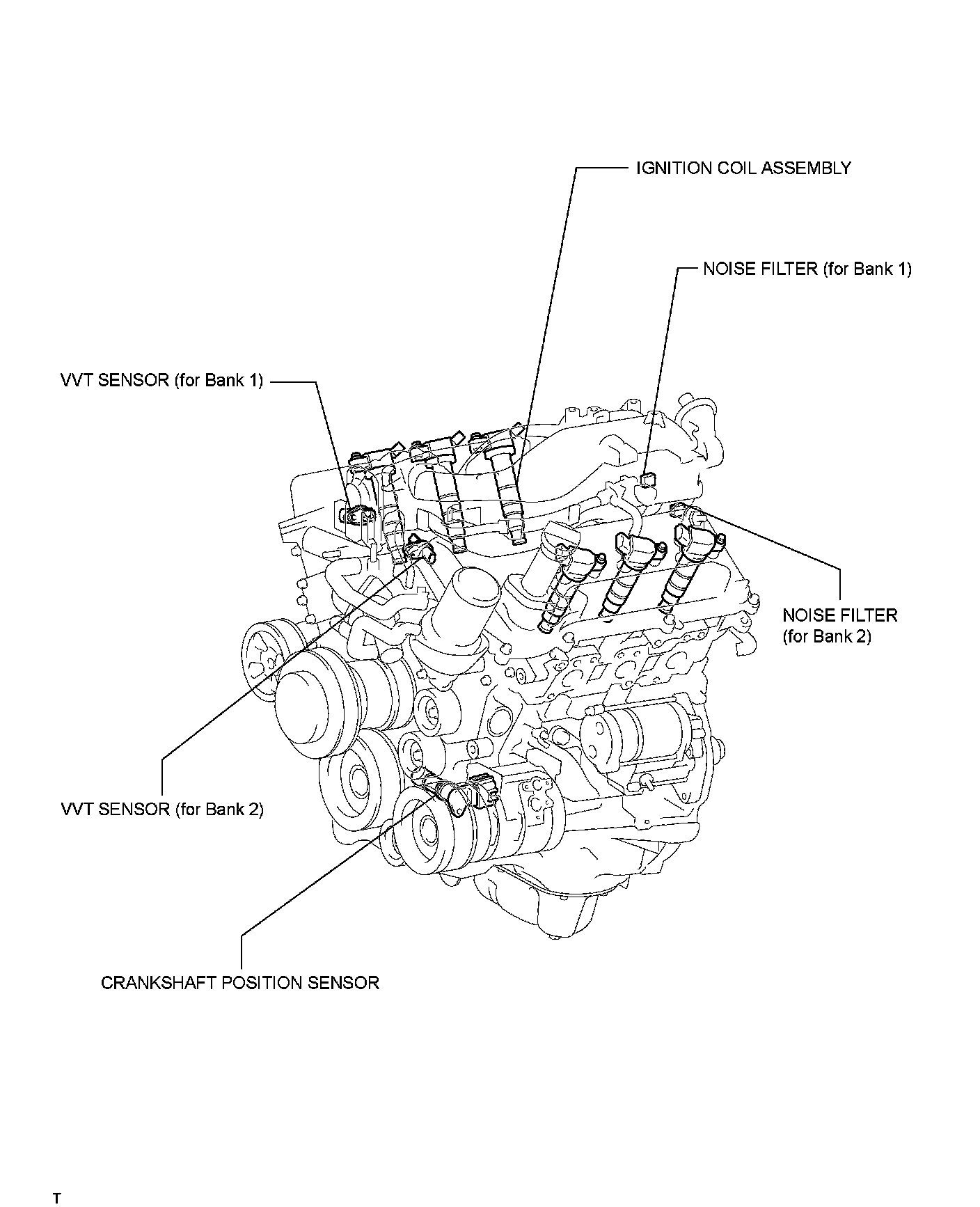 IGNITION COIL ASSEMBLY

NOISE FILTER (for Bank 1)

VVT SENSOR (for Bank 1)

NOISE FILTER (for Bank 2)

VVT SENSOR (for Bank 2)

CRANKSHAFT POSITION SENSOR

T