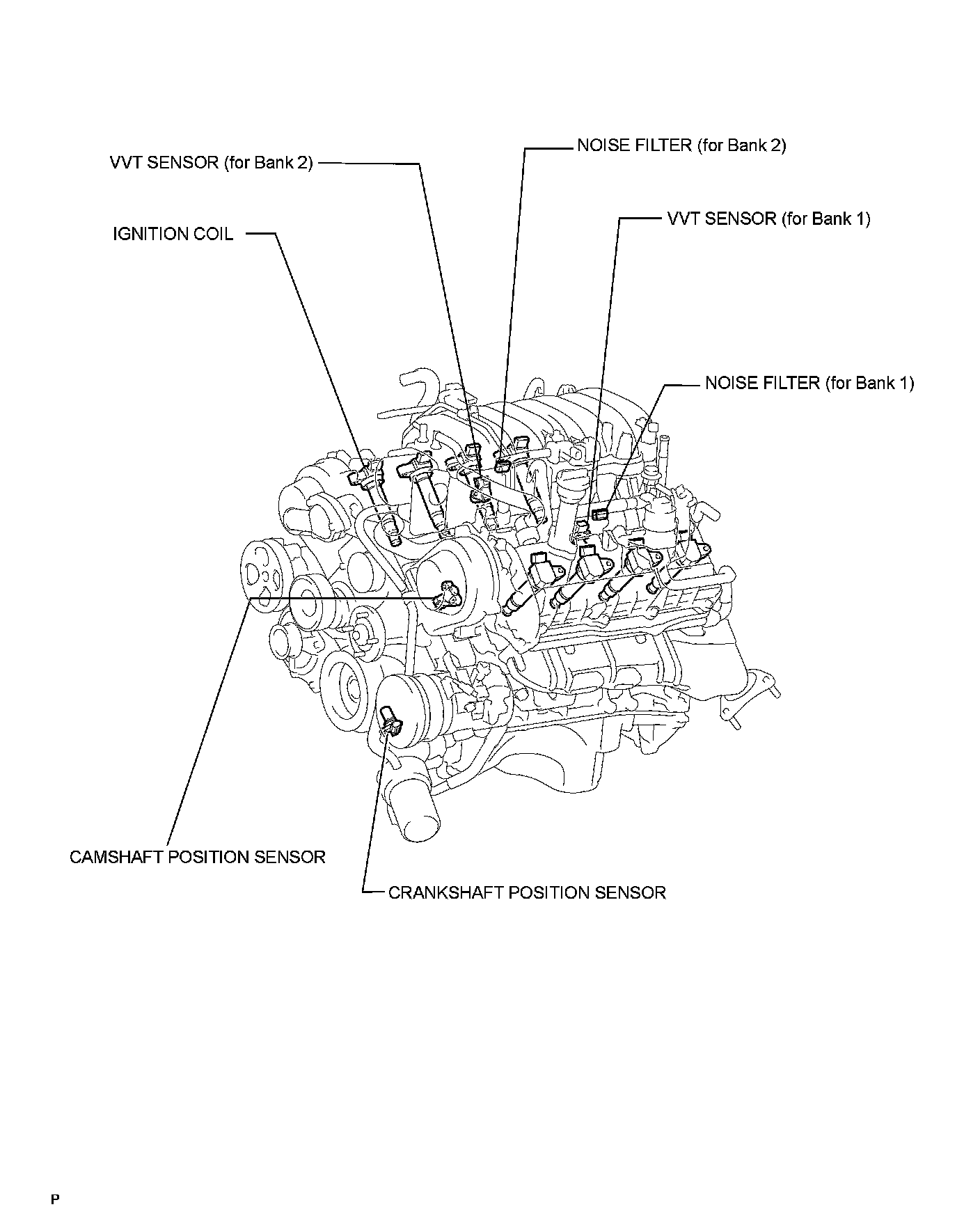 NOISE FILTER (for Bank 2)

VVT SENSOR (for Bank 2)

VVT SENSOR (for Bank 1)

IGNITION COIL

NOISE FILTER (for Bank 1)

CAMSHAFT POSITION SENSOR

CRANKSHAFT POSITION SENSOR

P