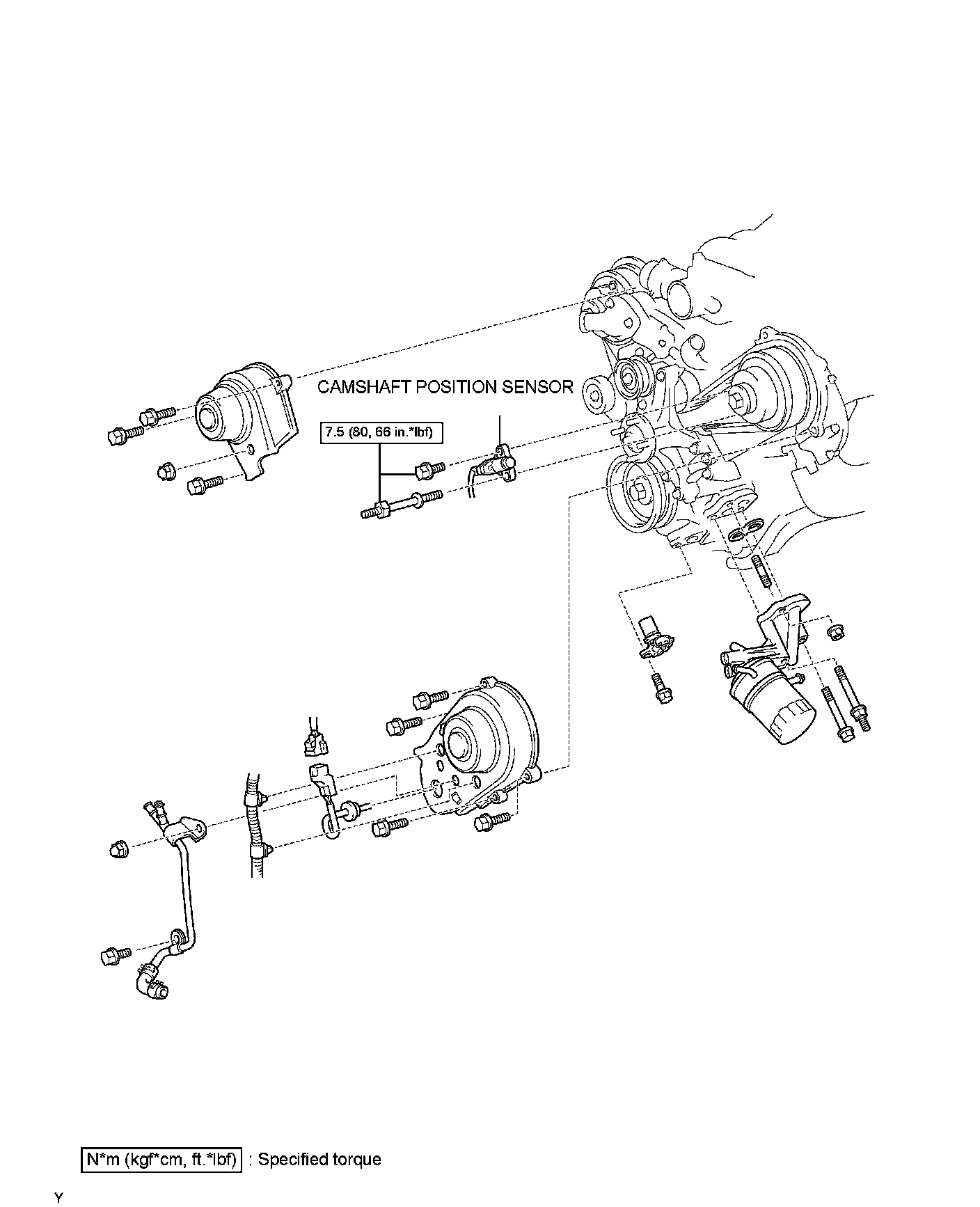 CAMSHAFT POSITION SENSOR

7.5 (80, 66 in.*lbf)

N*m (kgf*cm, ft.*lbf) : Specified torque

Y