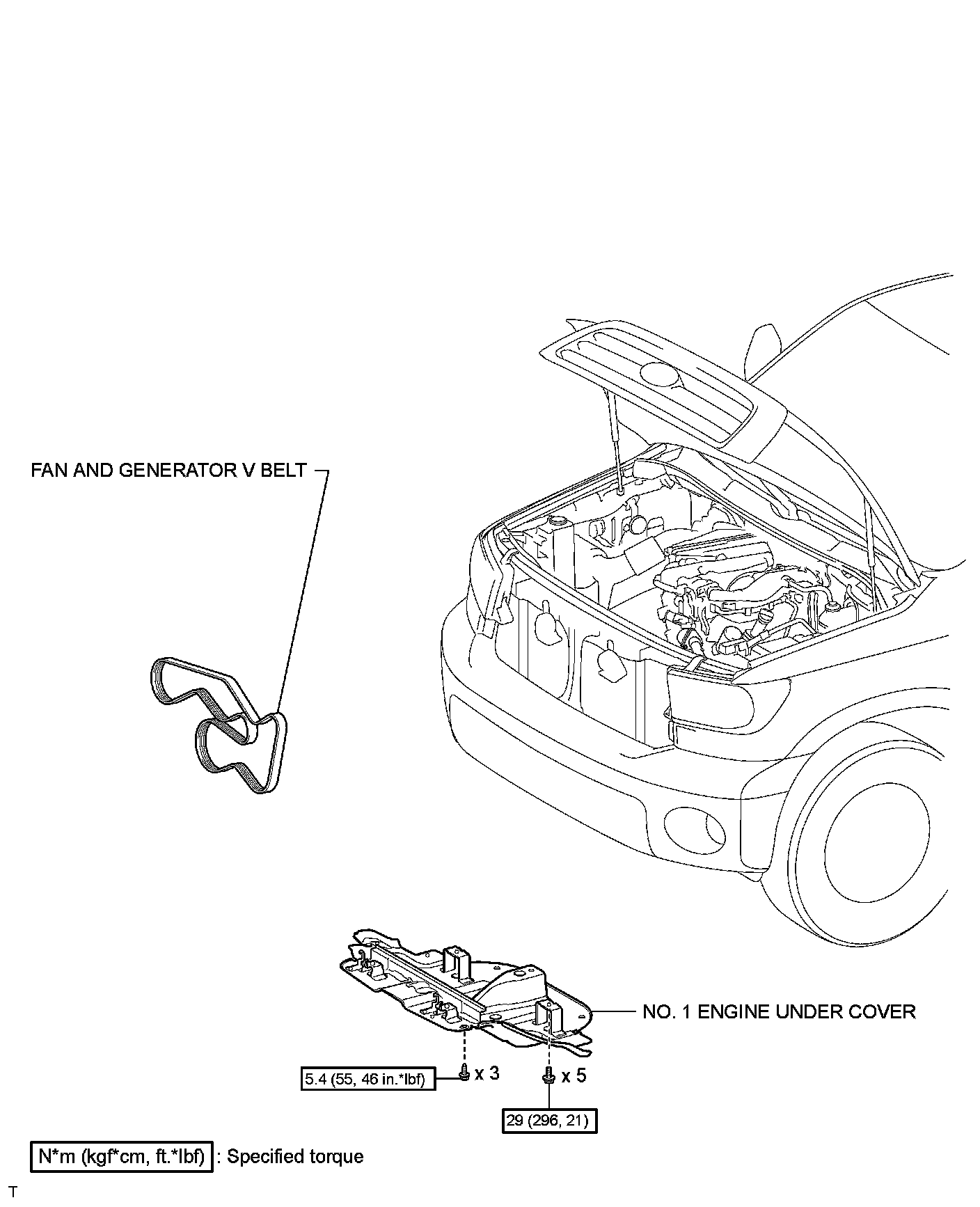 FAN AND GENERATOR V BELT

NO. 1 ENGINE UNDER COVER

5.4 (55, 46 in.*lbf)

x 3

x 5

29 (296, 21)

N*m (kgf*cm, ft.*lbf) : Specified torque

T