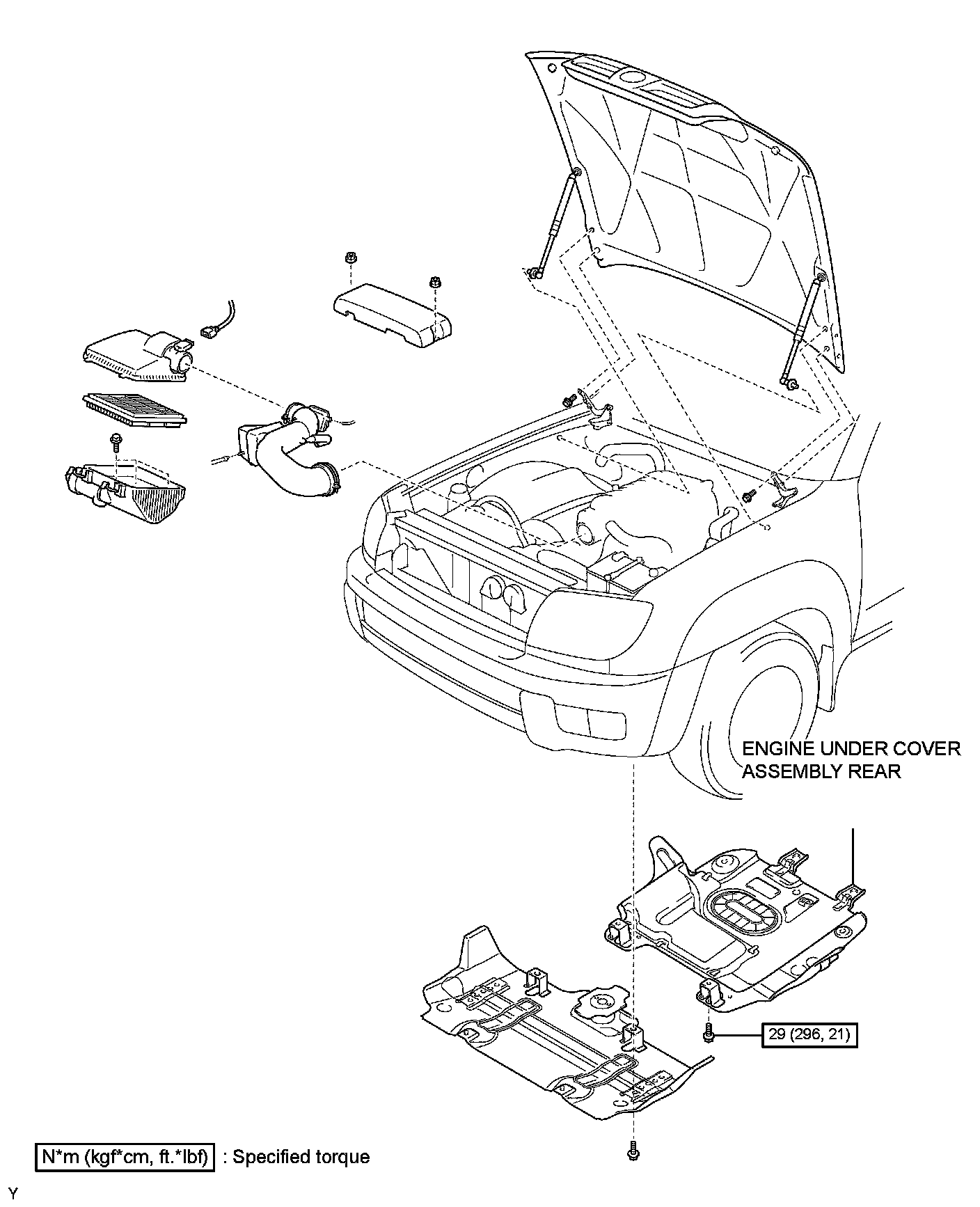 ENGINE UNDER COVER ASSEMBLY REAR

29 (296, 21)

N*m (kgf*cm, ft.*lbf) : Specified torque

Y