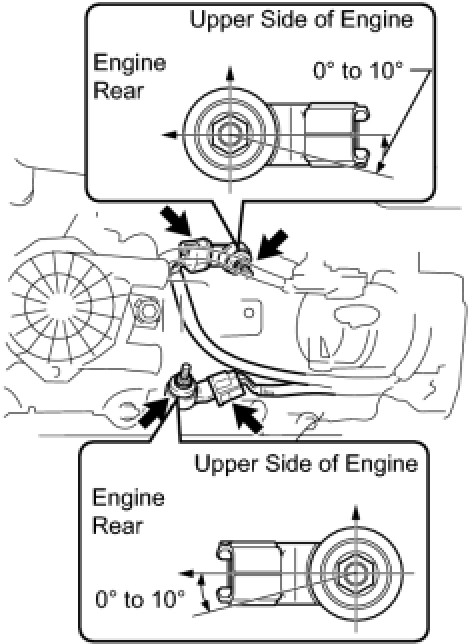 Upper Side of Engine

Engine Rear

0° to 10°

Upper Side of Engine

Engine Rear

0° to 10°