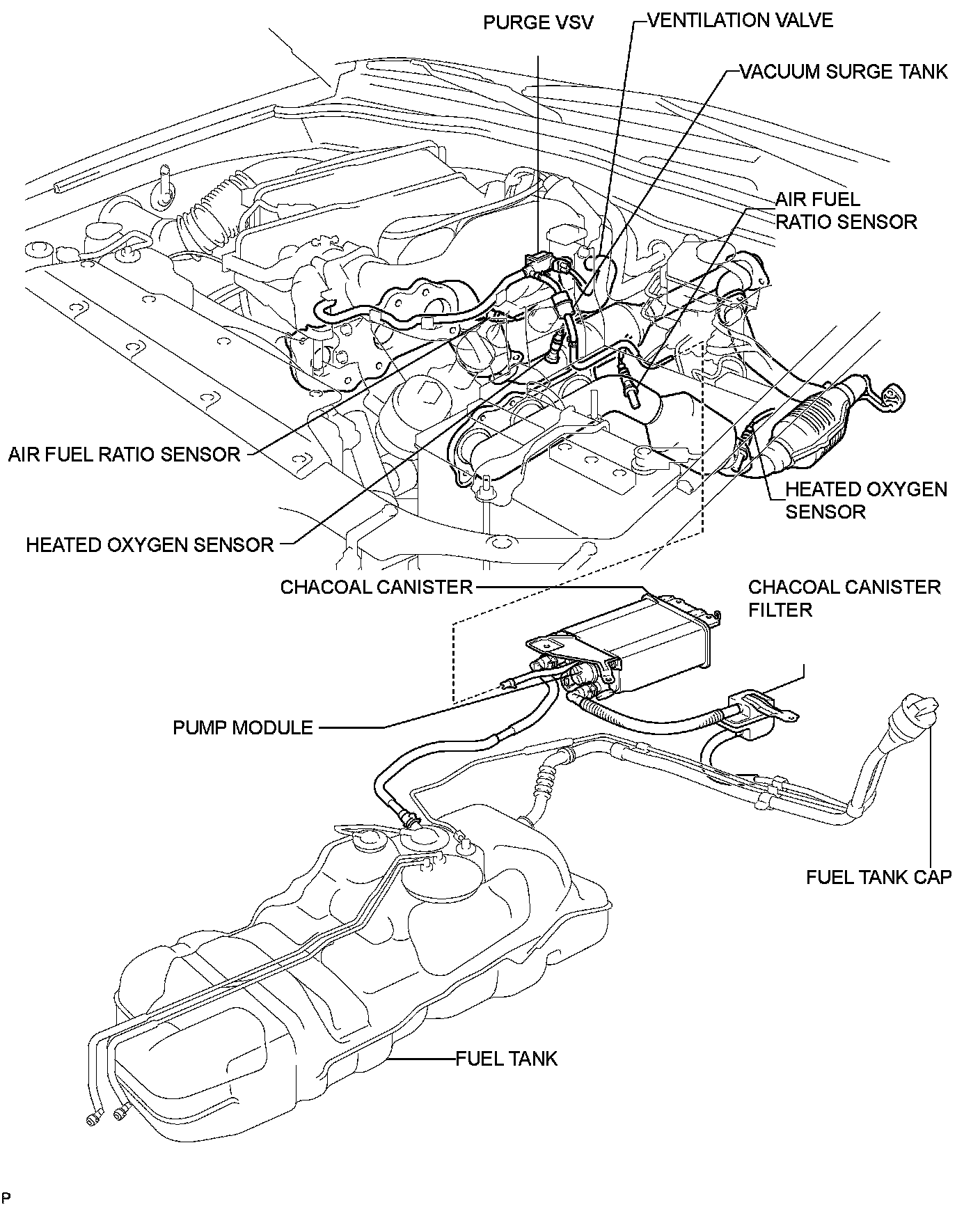 PURGE VSV

VENTILATION VALVE

VACUUM SURGE TANK

AIR FUEL RATIO SENSOR

AIR FUEL RATIO SENSOR

HEATED OXYGEN SENSOR

HEATED OXYGEN SENSOR

CHACOAL CANISTER

CHACOAL CANISTER FILTER

PUMP MODULE

FUEL TANK CAP

FUEL TANK

P