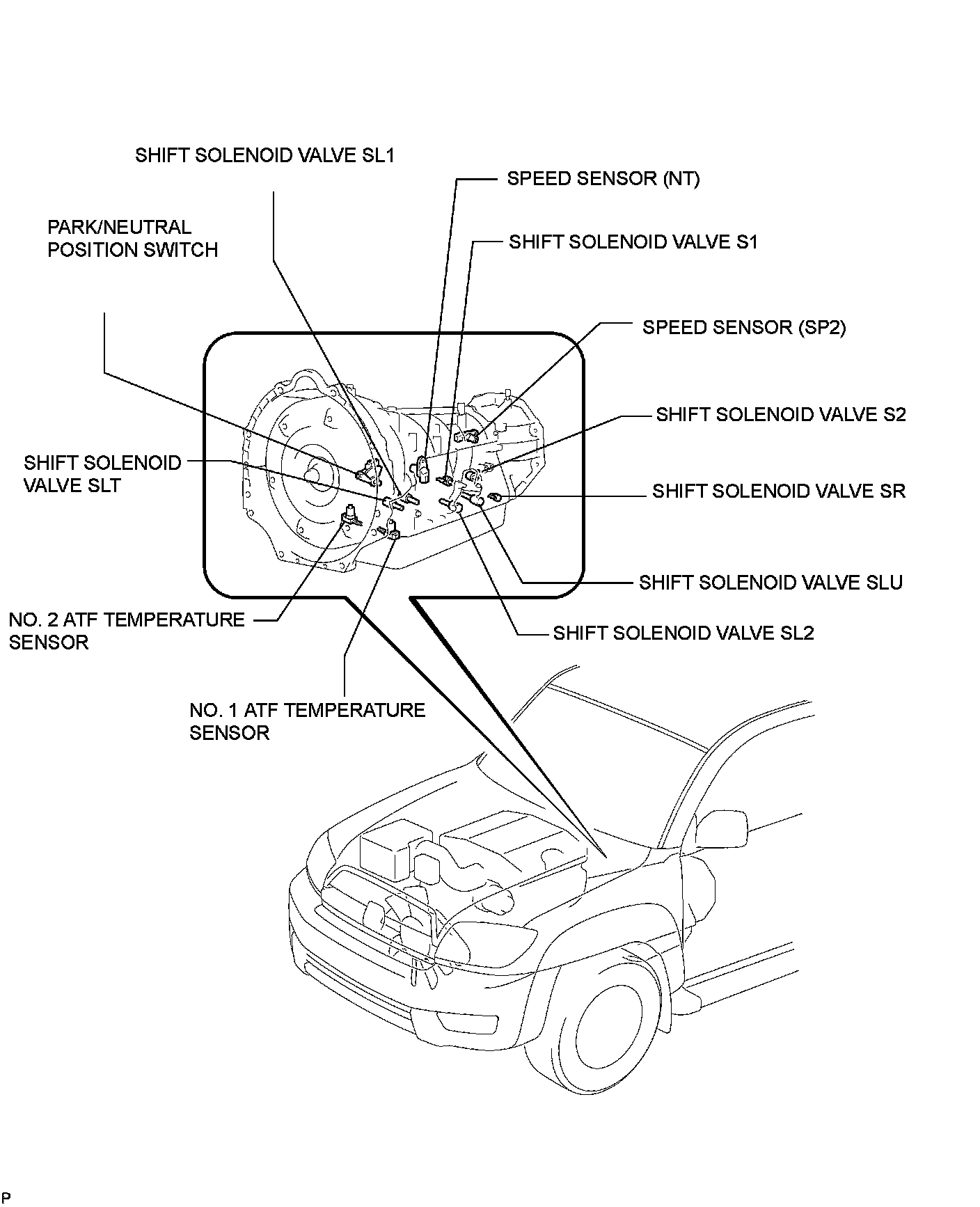 SHIFT SOLENOID VALVE SL1

SPEED SENSOR (NT)

PARK/NEUTRAL POSITION SWITCH

SHIFT SOLENOID VALVE S1

SPEED SENSOR (SP2)

SHIFT SOLENOID VALVE S2

SHIFT SOLENOID VALVE SLT

SHIFT SOLENOID VALVE SR

SHIFT SOLENOID VALVE SLU

NO. 2 ATF TEMPERATURE SENSOR

SHIFT SOLENOID VALVE SL2

NO. 1 ATF TEMPERATURE SENSOR

P