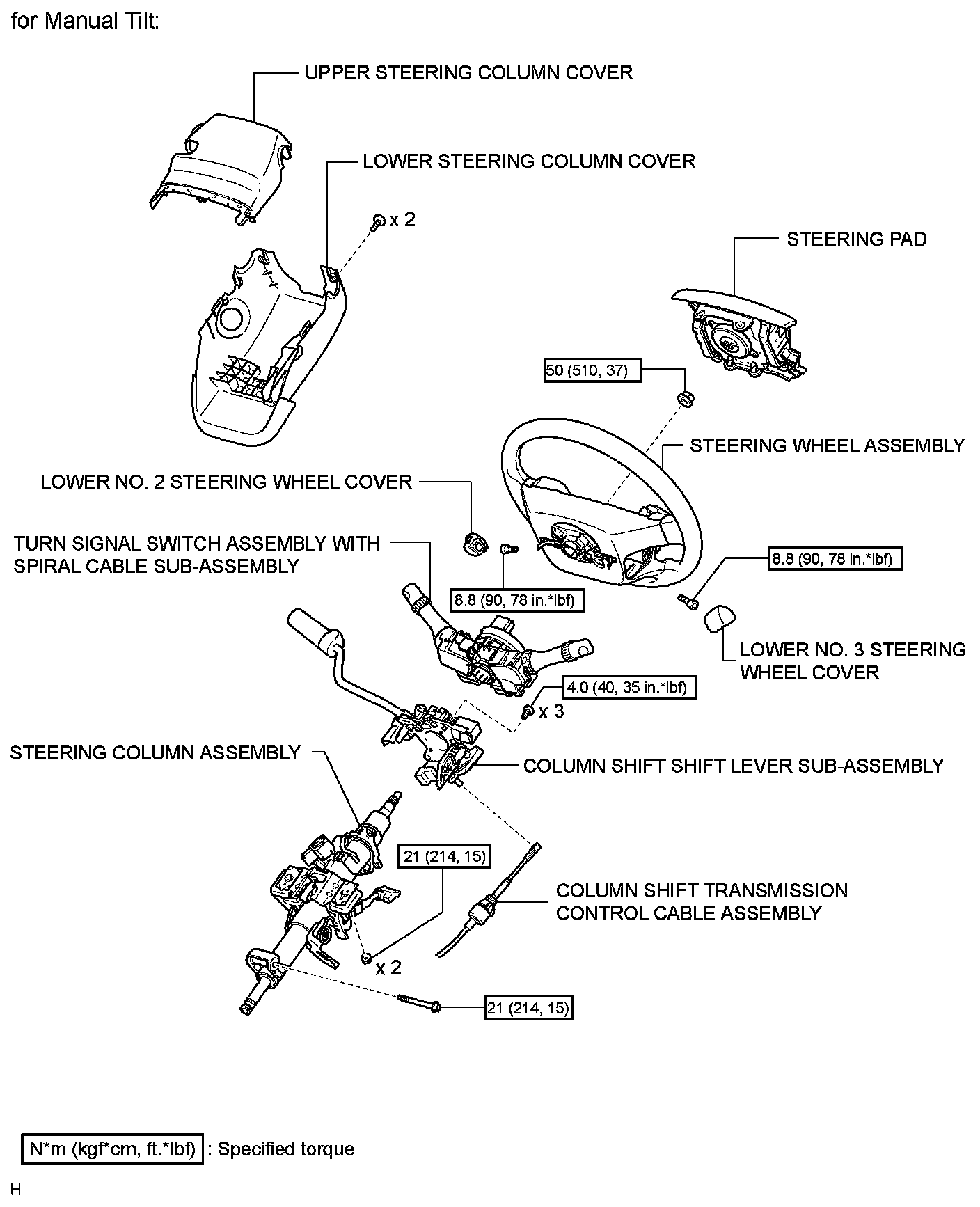 for Manual Tilt:

UPPER STEERING COLUMN COVER

LOWER STEERING COLUMN COVER

x 2

STEERING PAD

50 (510, 37)

STEERING WHEEL ASSEMBLY

LOWER NO. 2 STEERING WHEEL COVER

TURN SIGNAL SWITCH ASSEMBLY WITH SPIRAL CABLE SUB-ASSEMBLY

8.8 (90, 78 in.*lbf)

8.8 (90, 78 in.*lbf)

LOWER NO. 3 STEERING WHEEL COVER

4.0 (40, 35 in.*lbf)

x 3

STEERING COLUMN ASSEMBLY

COLUMN SHIFT SHIFT LEVER SUB-ASSEMBLY

21 (214, 15)

COLUMN SHIFT TRANSMISSION CONTROL CABLE ASSEMBLY

x 2

21 (214, 15)

N*m (kgf*cm, ft.*lbf) : Specified torque

H