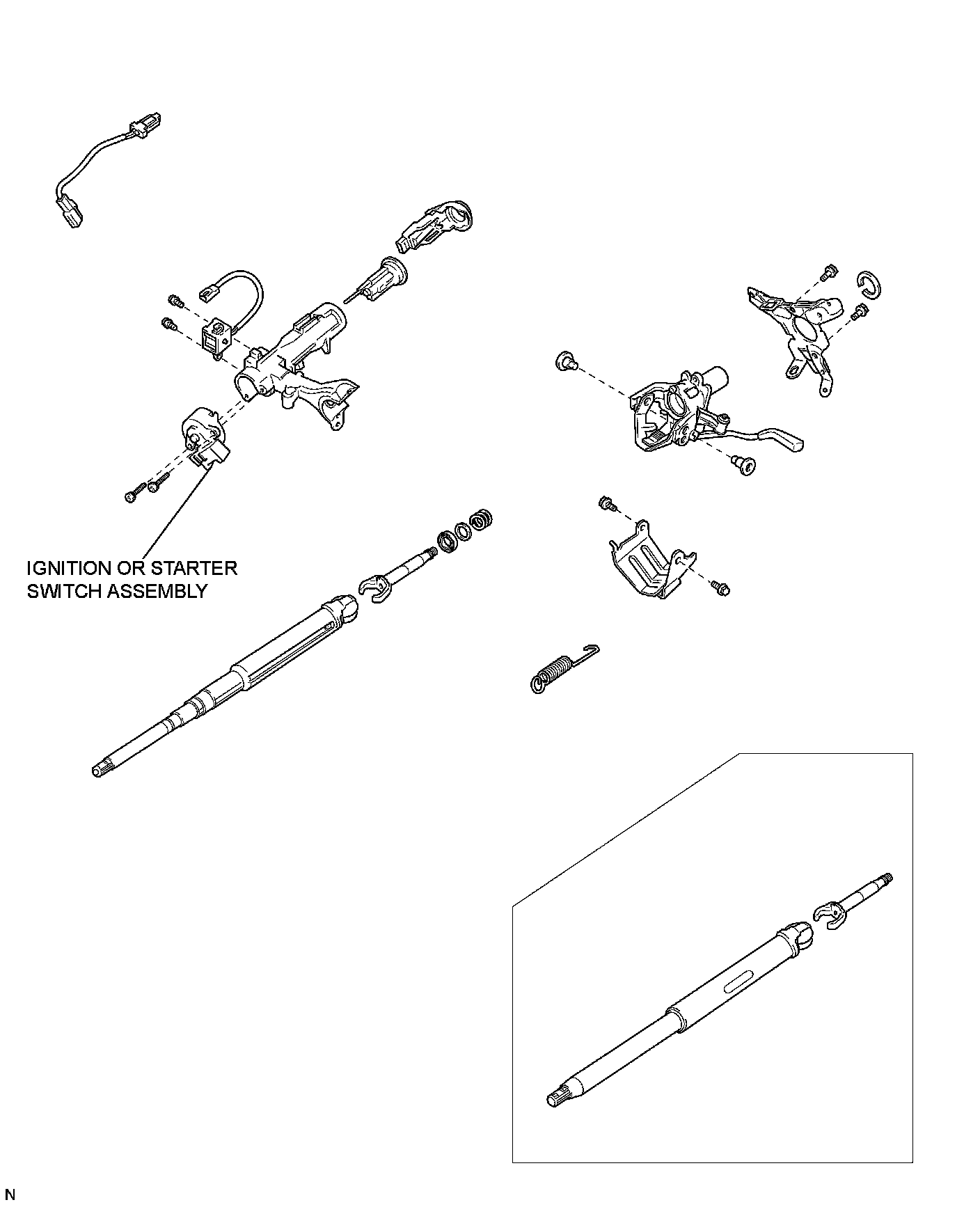 IGNITION OR STARTER SWITCH ASSEMBLY

N