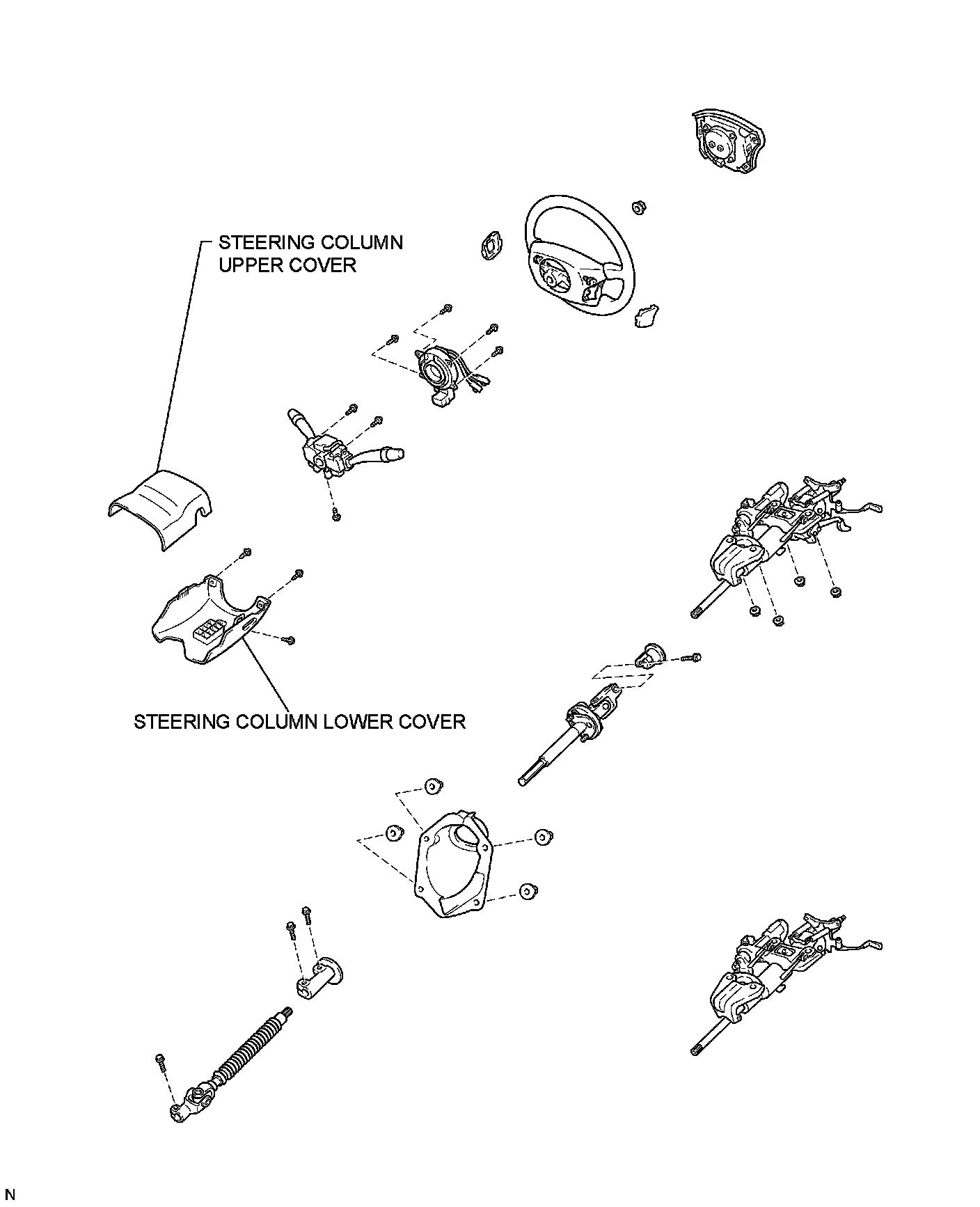 STEERING COLUMN UPPER COVER

STEERING COLUMN LOWER COVER

N