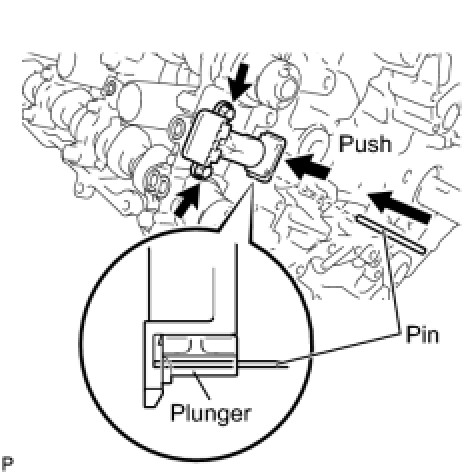 Push

Pin

Plunger

P