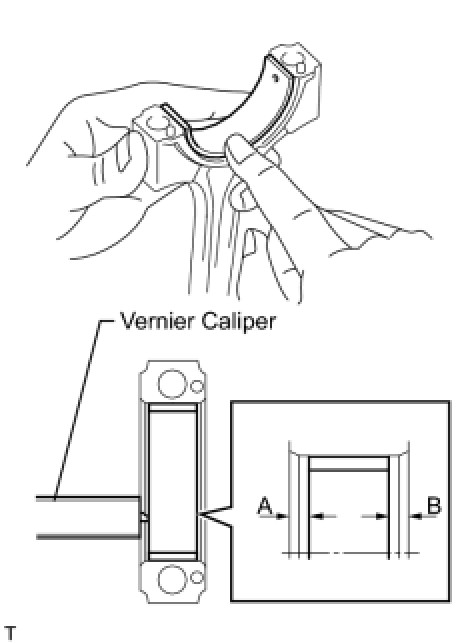 Vernier Caliper

A

B

T