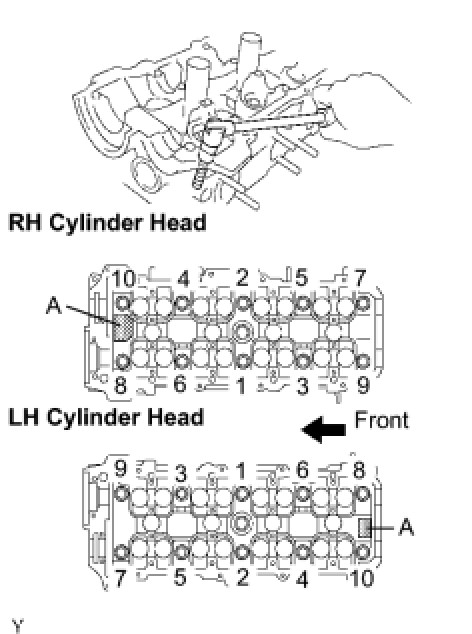 RH Cylinder Head

10 4 2 5 7
A
8 6 1 3 9

LH Cylinder Head

Front

9 3 1 6 8
A
7 5 2 4 10

Y