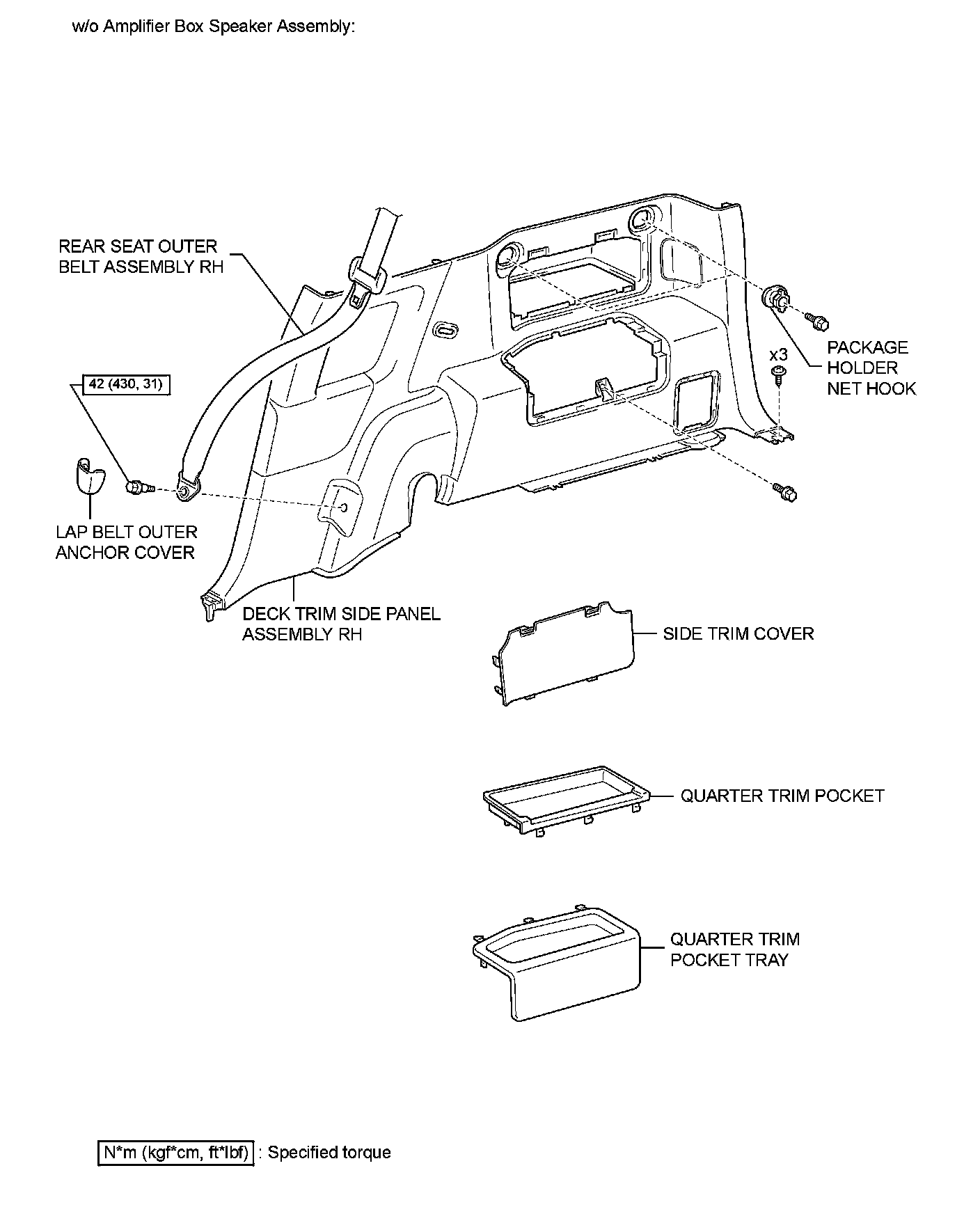 w/o Amplifier Box Speaker Assembly:

REAR SEAT OUTER BELT ASSEMBLY RH

42 (430, 31)

LAP BELT OUTER ANCHOR COVER

DECK TRIM SIDE PANEL ASSEMBLY RH

PACKAGE HOLDER NET HOOK

x3

SIDE TRIM COVER

QUARTER TRIM POCKET

QUARTER TRIM POCKET TRAY

N*m (kgf*cm, ft*lbf) : Specified torque