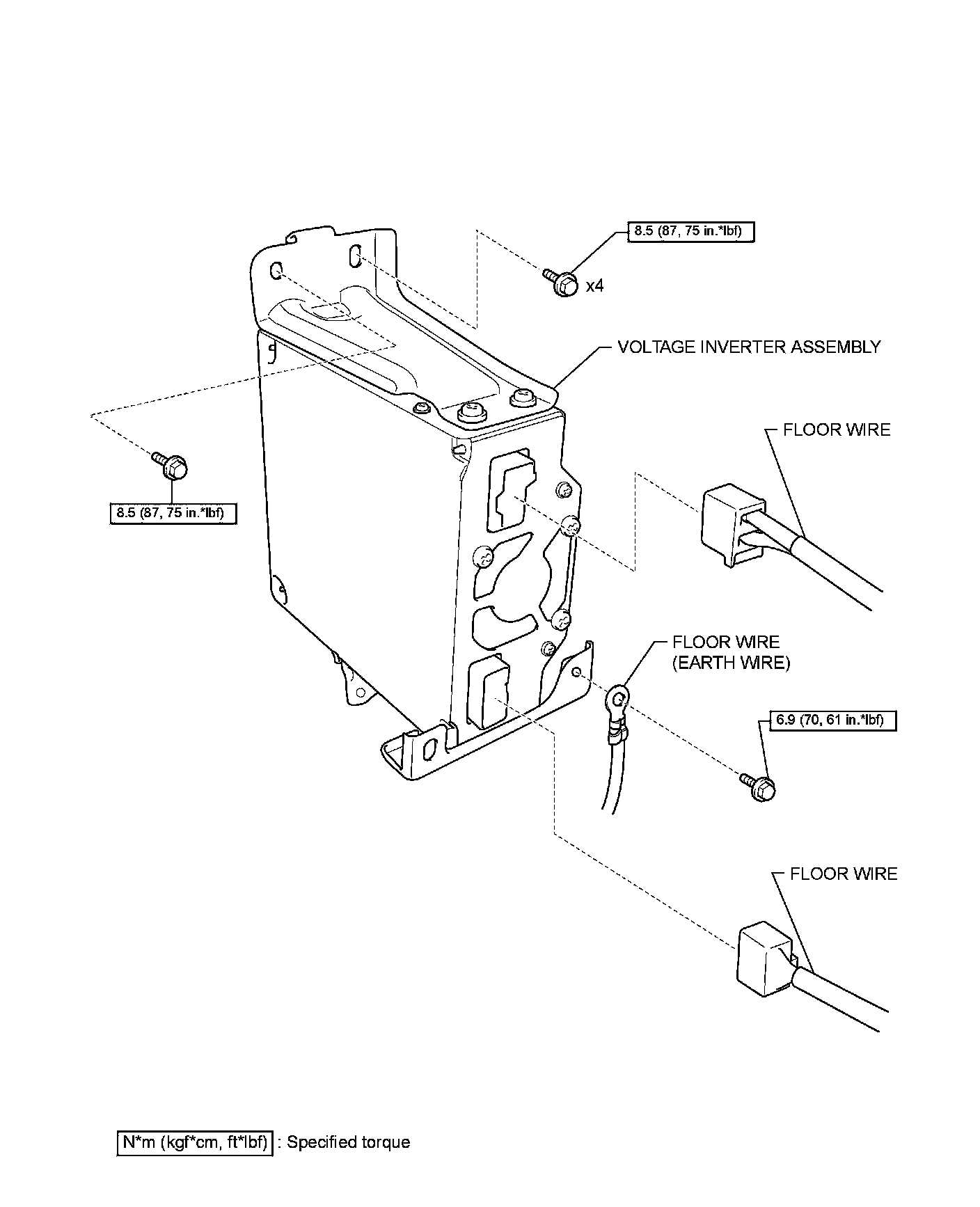 8.5 (87, 75 in.*lbf)

x4

VOLTAGE INVERTER ASSEMBLY

FLOOR WIRE

8.5 (87, 75 in.*lbf)

FLOOR WIRE
(EARTH WIRE)

6.9 (70, 61 in.*lbf)

FLOOR WIRE

N*m (kgf*cm, ft*lbf) : Specified torque