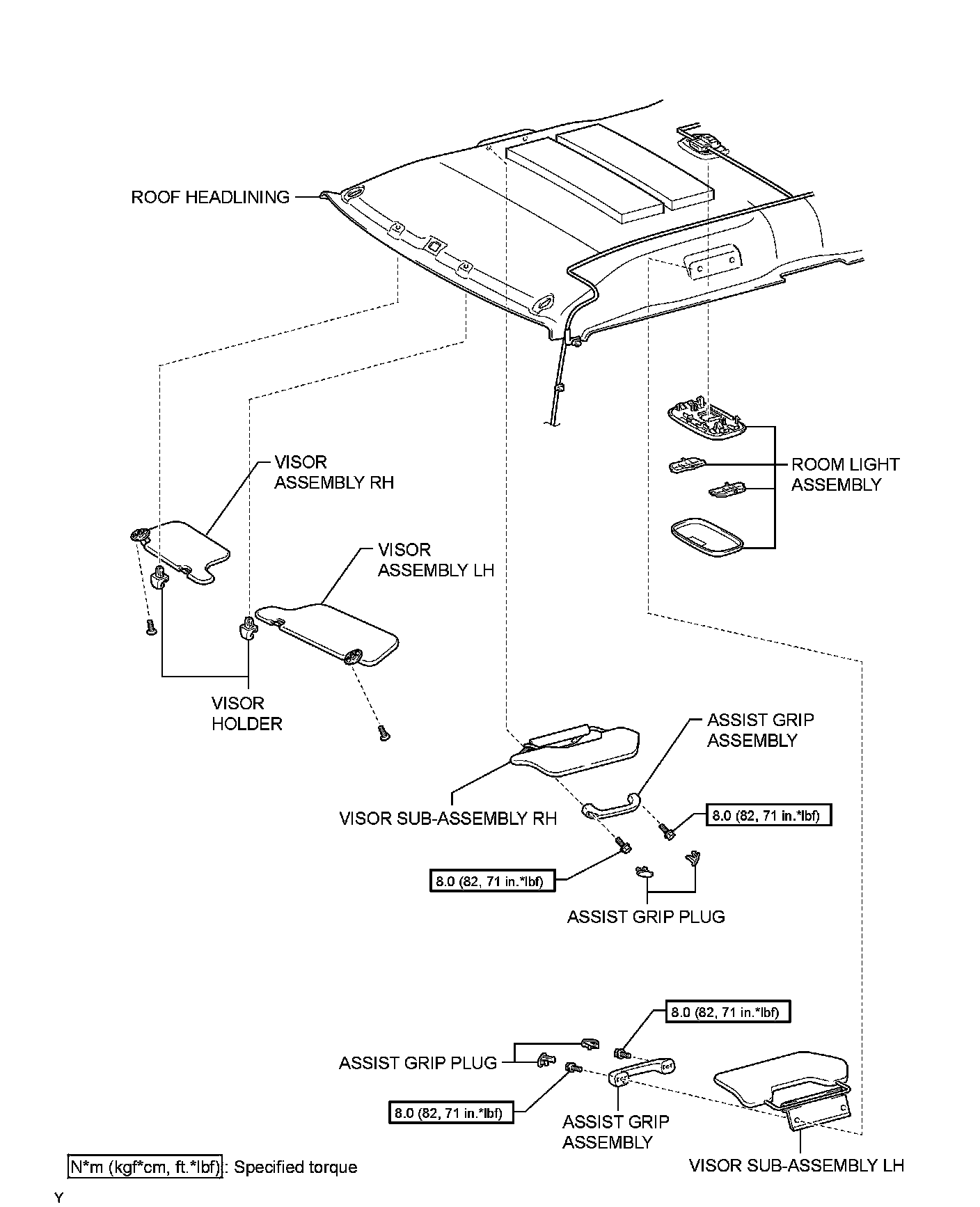 ROOF HEADLINING

VISOR ASSEMBLY RH

VISOR ASSEMBLY LH

ROOM LIGHT ASSEMBLY

VISOR HOLDER

ASSIST GRIP ASSEMBLY

VISOR SUB-ASSEMBLY RH

8.0 (82, 71 in.*lbf)

8.0 (82, 71 in.*lbf)

ASSIST GRIP PLUG

8.0 (82, 71 in.*lbf)

ASSIST GRIP PLUG

8.0 (82, 71 in.*lbf)

ASSIST GRIP ASSEMBLY

VISOR SUB-ASSEMBLY LH

N*m (kgf*cm, ft.*lbf) : Specified torque

Y