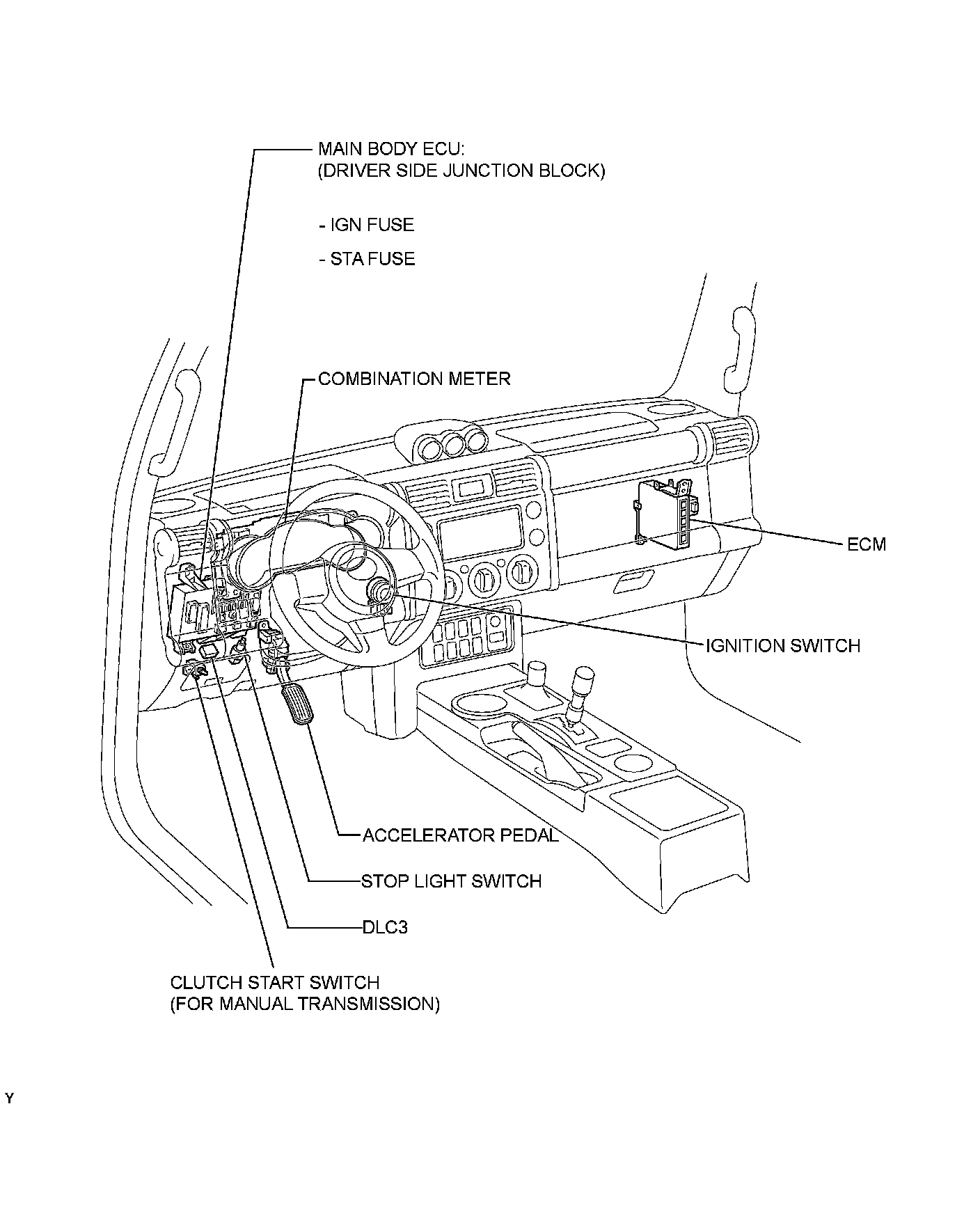 MAIN BODY ECU:
(DRIVER SIDE JUNCTION BLOCK)

- IGN FUSE

- STA FUSE

COMBINATION METER

ECM

IGNITION SWITCH

ACCELERATOR PEDAL

STOP LIGHT SWITCH

DLC3

CLUTCH START SWITCH
(FOR MANUAL TRANSMISSION)

Y