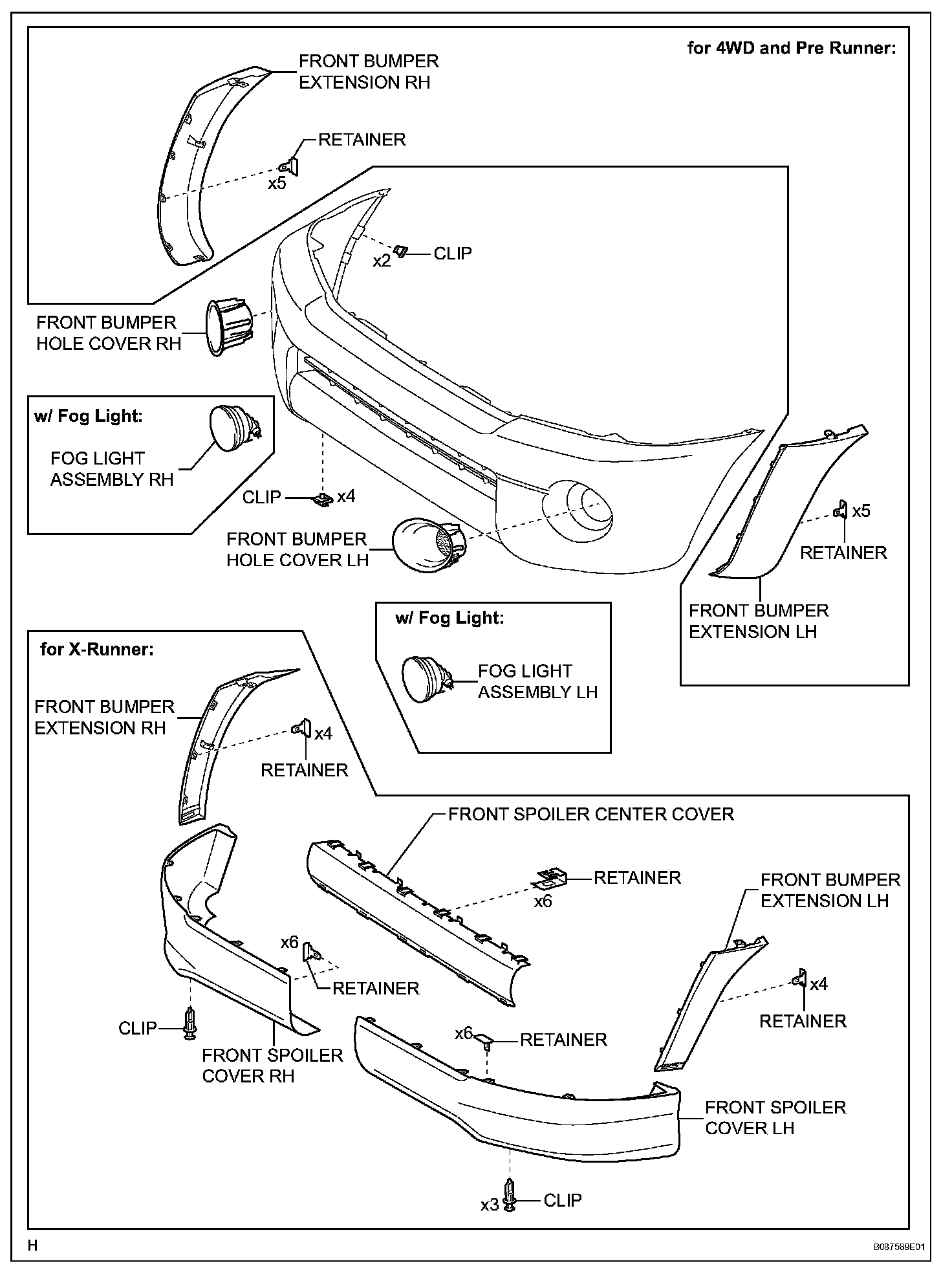 for 4WD and Pre Runner:

FRONT BUMPER EXTENSION RH

RETAINER

x5

x2

CLIP

FRONT BUMPER HOLE COVER RH

w/ Fog Light:

FOG LIGHT ASSEMBLY RH

CLIP

x4

FRONT BUMPER HOLE COVER LH

x5

RETAINER

FRONT BUMPER EXTENSION LH

w/ Fog Light:

FOG LIGHT ASSEMBLY LH

for X-Runner:

FRONT BUMPER EXTENSION RH

x4

RETAINER

FRONT SPOILER CENTER COVER

RETAINER

x6

FRONT BUMPER EXTENSION LH

x6

RETAINER

x4

RETAINER

CLIP

FRONT SPOILER COVER RH

x6

RETAINER

FRONT SPOILER COVER LH

x3

CLIP

H

B087569E01