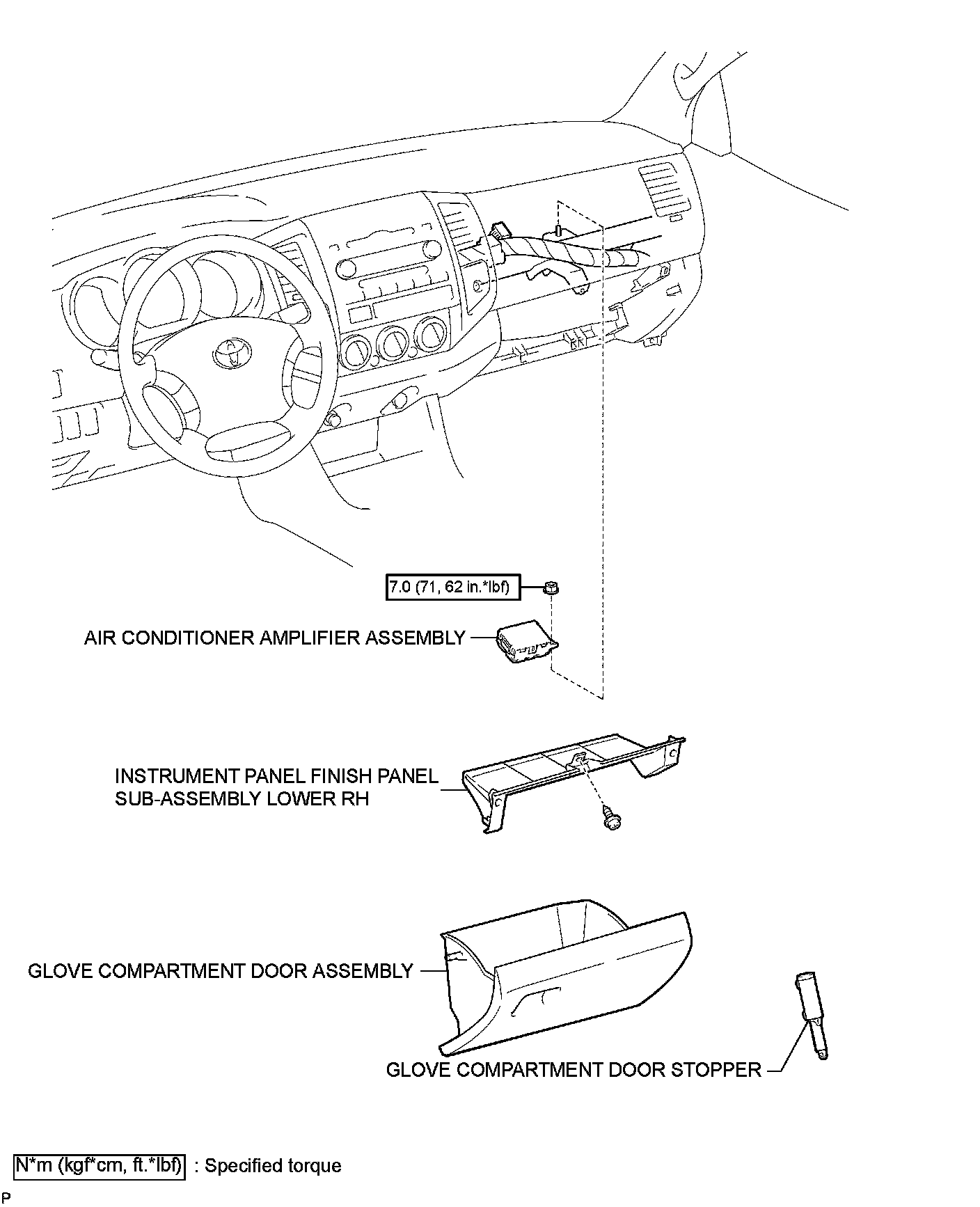 7.0 (71, 62 in.*lbf)

AIR CONDITIONER AMPLIFIER ASSEMBLY

INSTRUMENT PANEL FINISH PANEL SUB-ASSEMBLY LOWER RH

GLOVE COMPARTMENT DOOR ASSEMBLY

GLOVE COMPARTMENT DOOR STOPPER

N*m (kgf*cm, ft.*lbf) : Specified torque

P