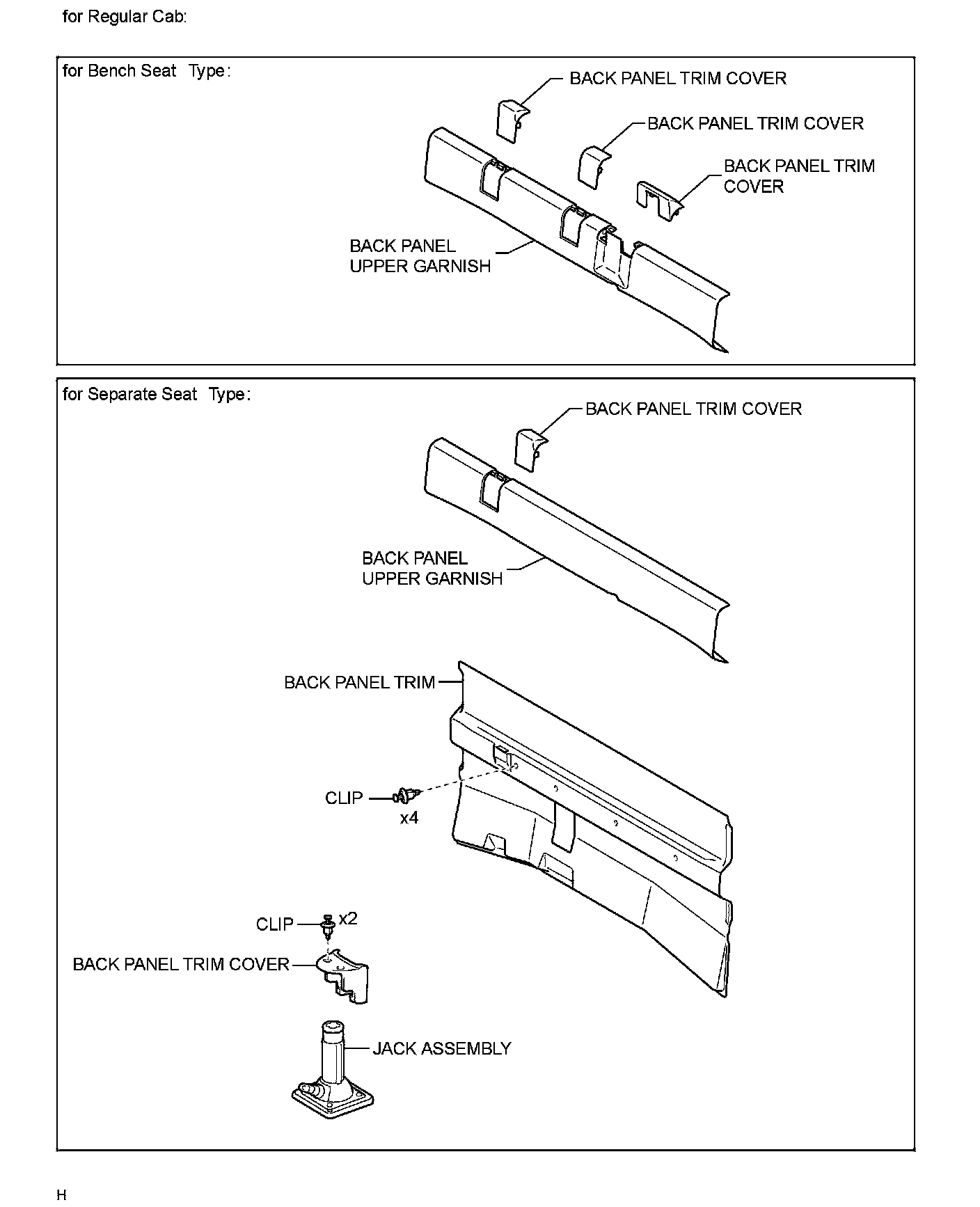 for Regular Cab:

for Bench Seat Type:

BACK PANEL TRIM COVER

BACK PANEL TRIM COVER

BACK PANEL TRIM COVER

BACK PANEL UPPER GARNISH

for Separate Seat Type:

BACK PANEL TRIM COVER

BACK PANEL UPPER GARNISH

BACK PANEL TRIM

CLIP

x4

CLIP

x2

BACK PANEL TRIM COVER

JACK ASSEMBLY

H