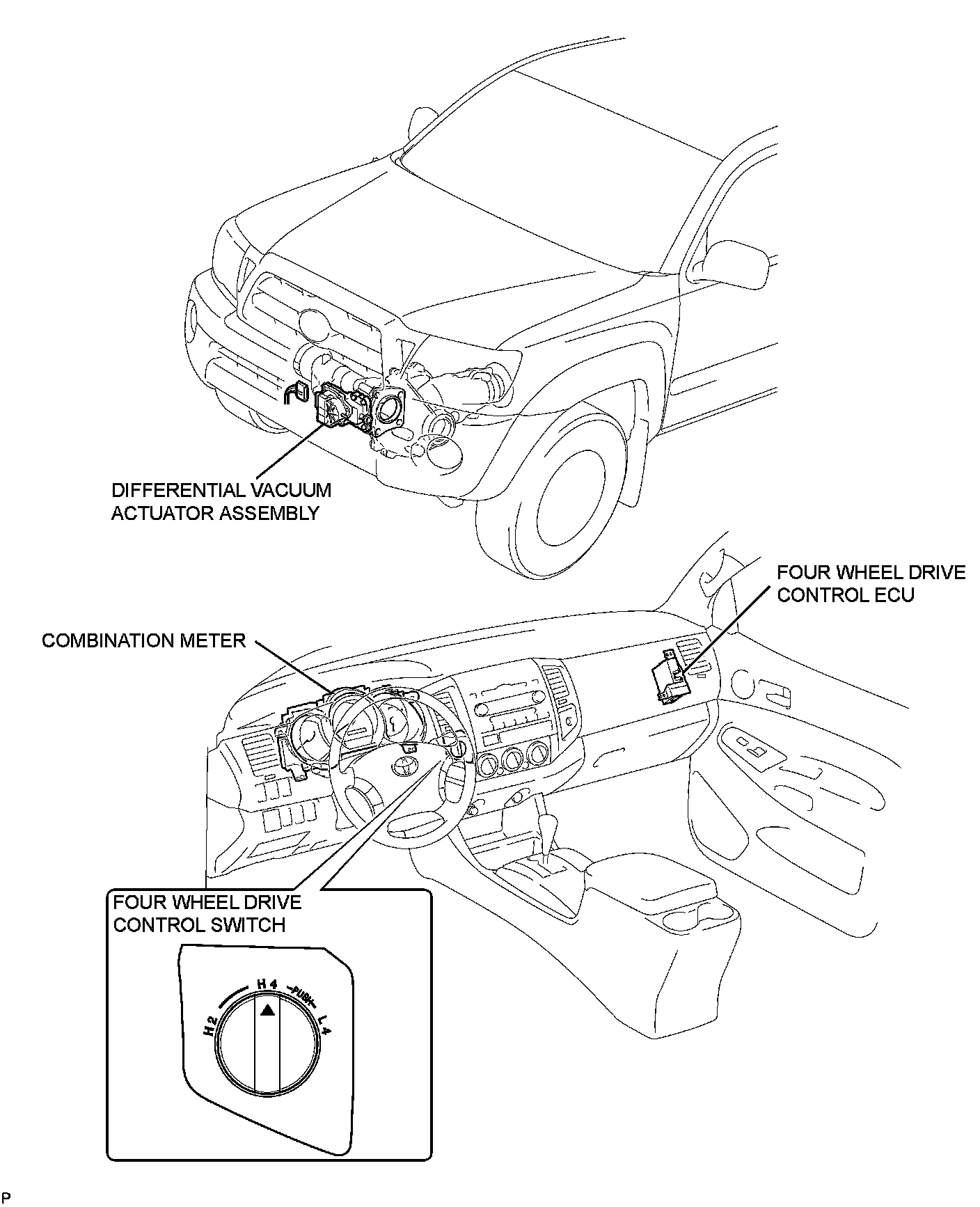 DIFFERENTIAL VACUUM ACTUATOR ASSEMBLY

FOUR WHEEL DRIVE CONTROL ECU

COMBINATION METER

FOUR WHEEL DRIVE CONTROL SWITCH

H 2

H 4

PUSH

L 4

P