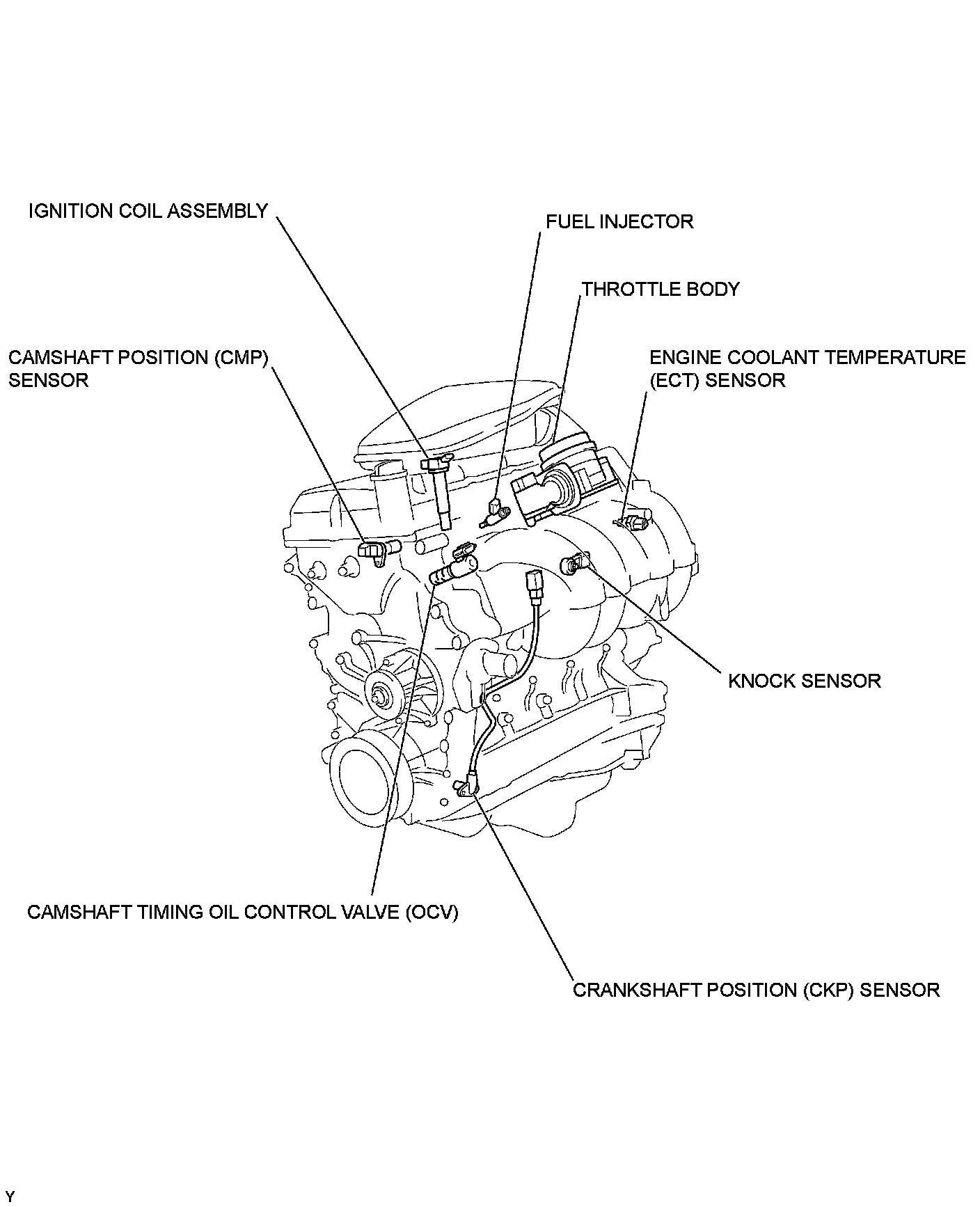 IGNITION COIL ASSEMBLY

FUEL INJECTOR

THROTTLE BODY

CAMSHAFT POSITION (CMP) SENSOR

ENGINE COOLANT TEMPERATURE (ECT) SENSOR

KNOCK SENSOR

CAMSHAFT TIMING OIL CONTROL VALVE (OCV)

CRANKSHAFT POSITION (CKP) SENSOR

Y