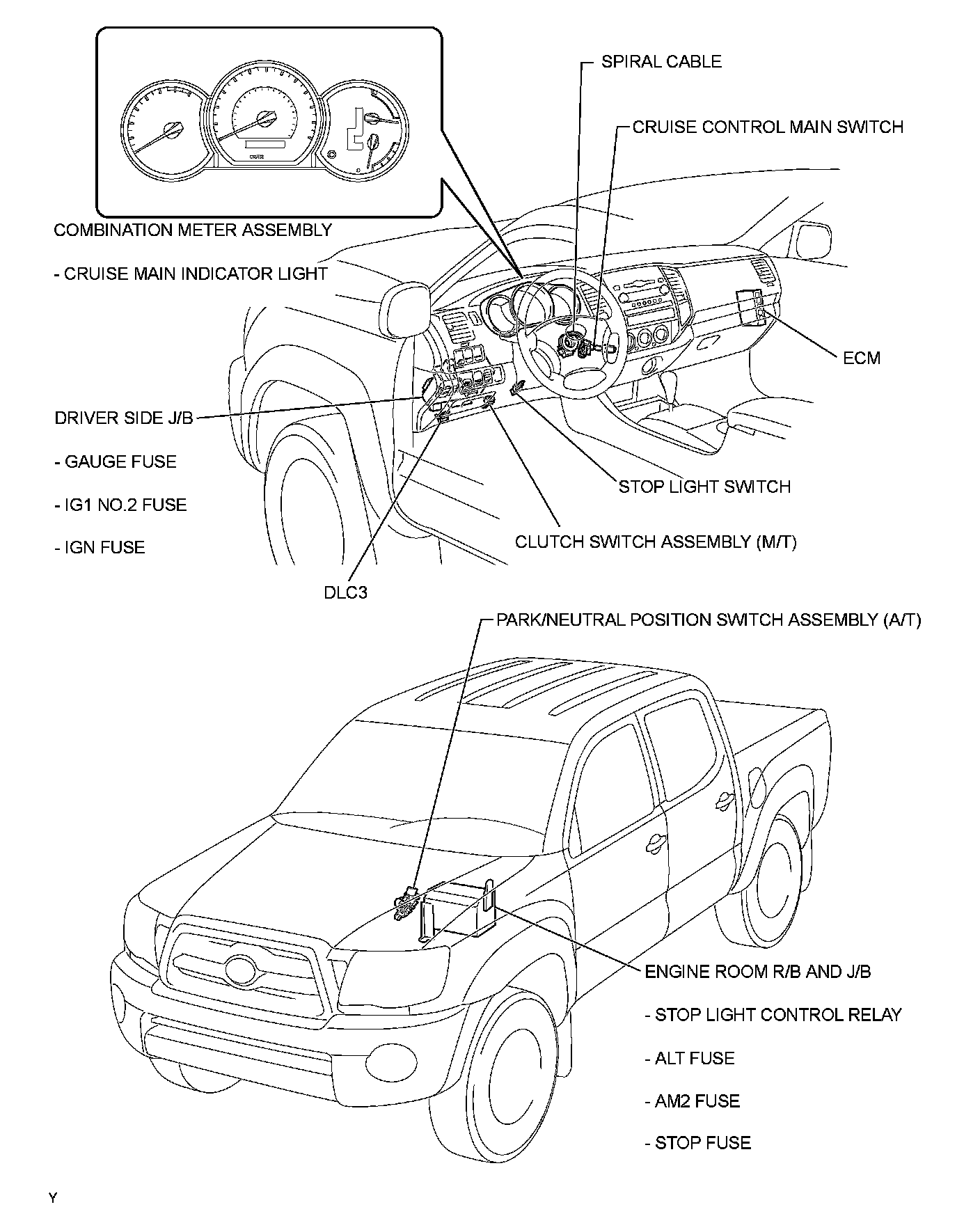 CRUISE

SPIRAL CABLE

CRUISE CONTROL MAIN SWITCH

COMBINATION METER ASSEMBLY

- CRUISE MAIN INDICATOR LIGHT

ECM

DRIVER SIDE J/B

- GAUGE FUSE

- IG1 NO.2 FUSE

- IGN FUSE

STOP LIGHT SWITCH

CLUTCH SWITCH ASSEMBLY (M/T)

DLC3

PARK/NEUTRAL POSITION SWITCH ASSEMBLY (A/T)

ENGINE ROOM R/B AND J/B

- STOP LIGHT CONTROL RELAY

- ALT FUSE

- AM2 FUSE

- STOP FUSE

Y