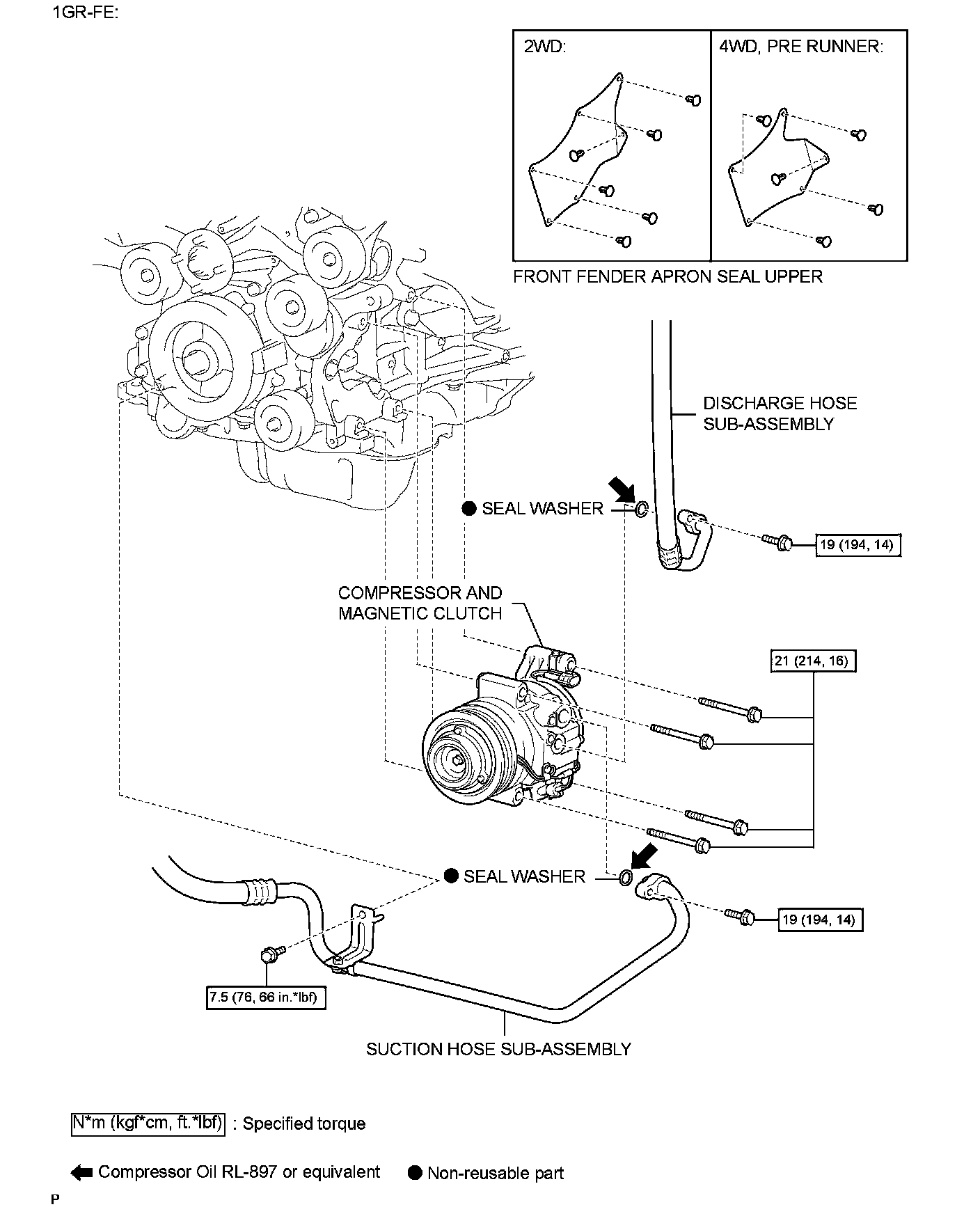 1GR-FE:

2WD:

4WD, PRE RUNNER:

FRONT FENDER APRON SEAL UPPER

DISCHARGE HOSE SUB-ASSEMBLY

● SEAL WASHER

19 (194, 14)

COMPRESSOR AND MAGNETIC CLUTCH

21 (214, 16)

● SEAL WASHER

19 (194, 14)

7.5 (76, 66 in.*lbf)

SUCTION HOSE SUB-ASSEMBLY

N*m (kgf*cm, ft.*lbf) : Specified torque

Compressor Oil RL-897 or equivalent ● Non-reusable part

P