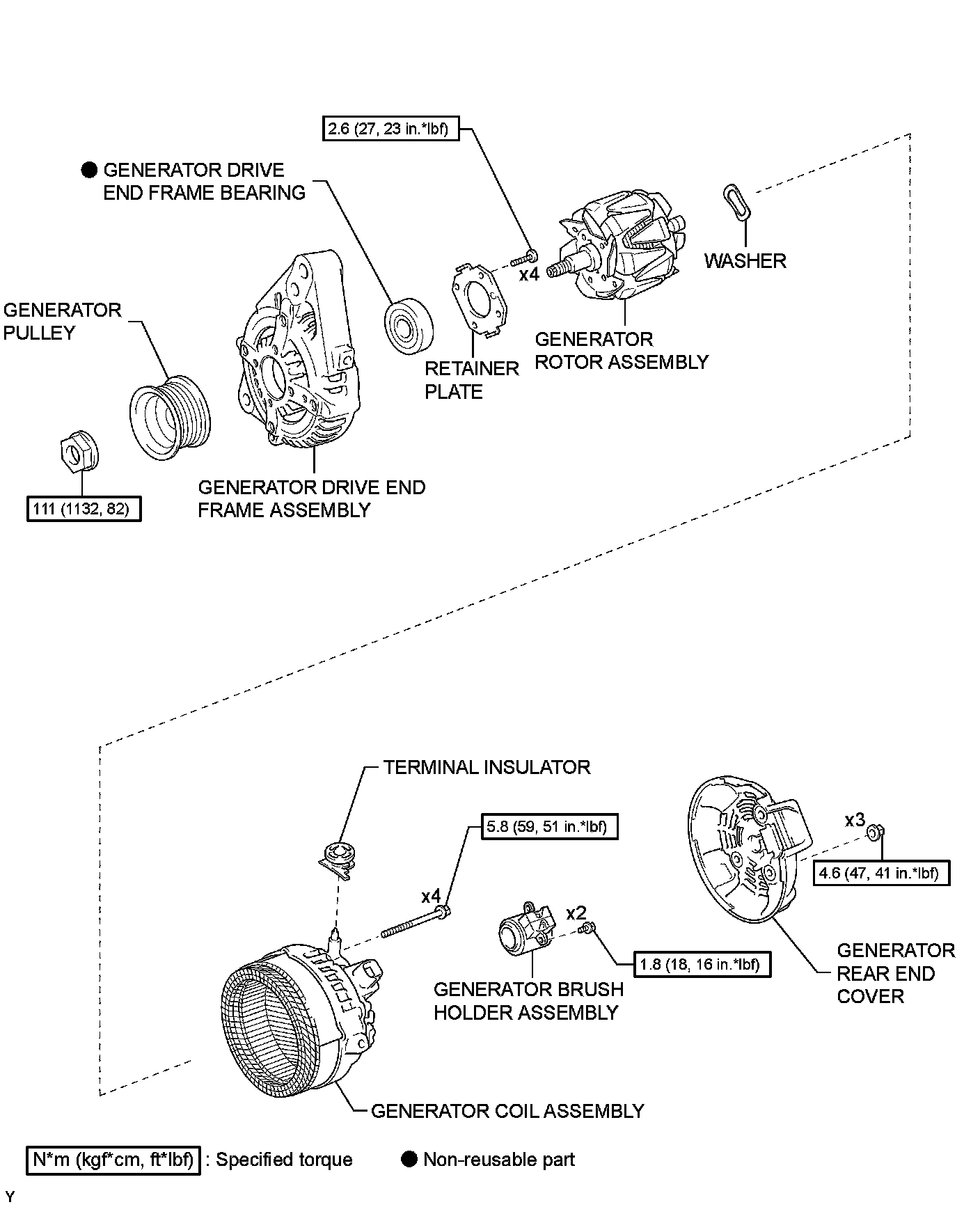 2.6 (27, 23 in.*lbf)

● GENERATOR DRIVE END FRAME BEARING

x4

WASHER

GENERATOR PULLEY

RETAINER PLATE

GENERATOR ROTOR ASSEMBLY

111 (1132, 82)

GENERATOR DRIVE END FRAME ASSEMBLY

TERMINAL INSULATOR

5.8 (59, 51 in.*lbf)

x3

4.6 (47, 41 in.*lbf)

x4

x2

1.8 (18, 16 in.*lbf)

GENERATOR BRUSH HOLDER ASSEMBLY

GENERATOR REAR END COVER

GENERATOR COIL ASSEMBLY

N*m (kgf*cm, ft*lbf) : Specified torque

● Non-reusable part

Y