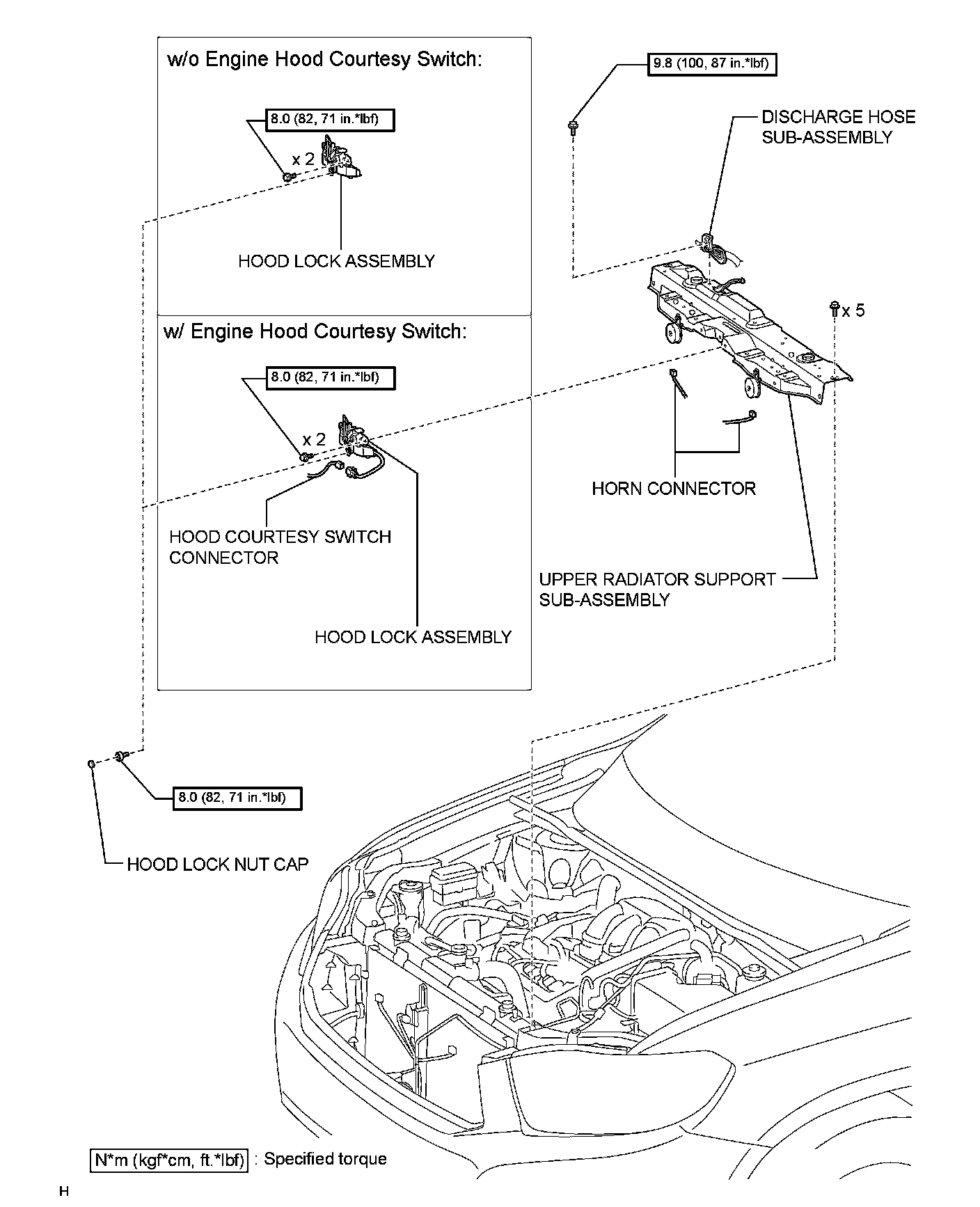 w/o Engine Hood Courtesy Switch:

8.0 (82, 71 in.*lbf)

x 2

HOOD LOCK ASSEMBLY

w/ Engine Hood Courtesy Switch:

8.0 (82, 71 in.*lbf)

x 2

HOOD COURTESY SWITCH CONNECTOR

HOOD LOCK ASSEMBLY

9.8 (100, 87 in.*lbf)

DISCHARGE HOSE SUB-ASSEMBLY

x 5

HORN CONNECTOR

UPPER RADIATOR SUPPORT SUB-ASSEMBLY

8.0 (82, 71 in.*lbf)

HOOD LOCK NUT CAP

N*m (kgf*cm, ft.*lbf) : Specified torque

H