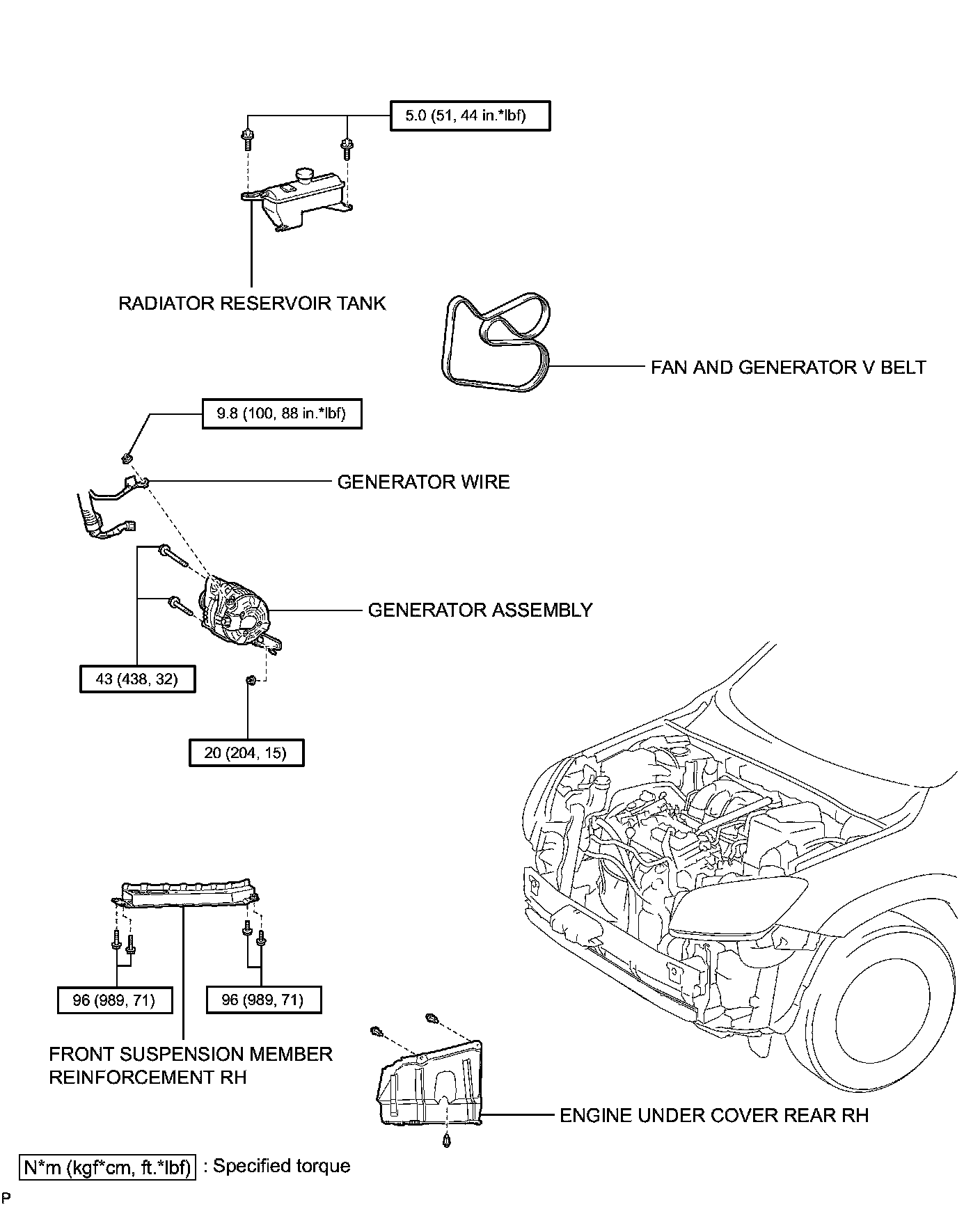 5.0 (51, 44 in.*lbf)

RADIATOR RESERVOIR TANK

FAN AND GENERATOR V BELT

9.8 (100, 88 in.*lbf)

GENERATOR WIRE

GENERATOR ASSEMBLY

43 (438, 32)

20 (204, 15)

96 (989, 71)

96 (989, 71)

FRONT SUSPENSION MEMBER REINFORCEMENT RH

ENGINE UNDER COVER REAR RH

N*m (kgf*cm, ft.*lbf) : Specified torque

P