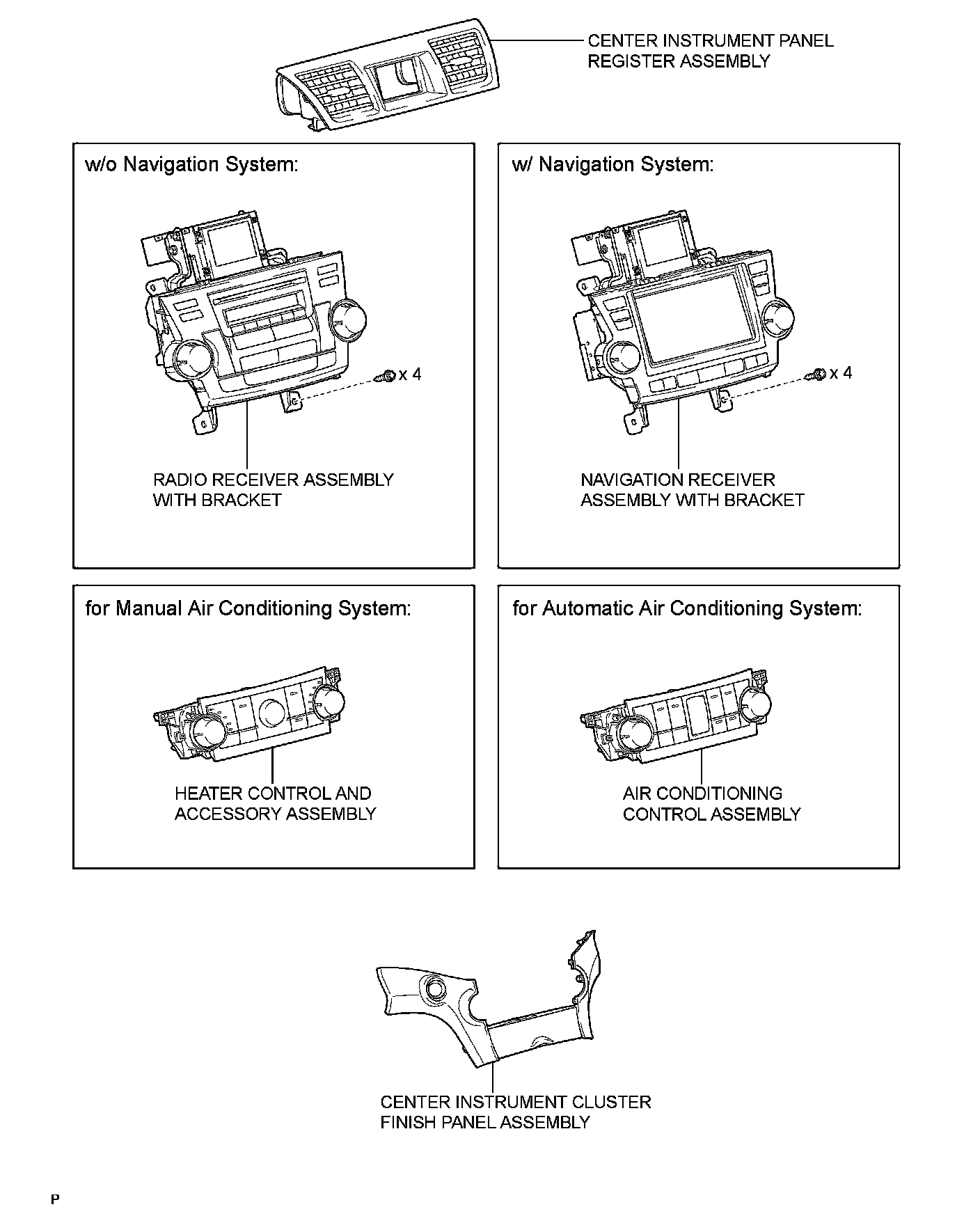 CENTER INSTRUMENT PANEL REGISTER ASSEMBLY

w/o Navigation System:

x 4

RADIO RECEIVER ASSEMBLY WITH BRACKET

w/ Navigation System:

x 4

NAVIGATION RECEIVER ASSEMBLY WITH BRACKET

for Manual Air Conditioning System:

HEATER CONTROL AND ACCESSORY ASSEMBLY

for Automatic Air Conditioning System:

AIR CONDITIONING CONTROL ASSEMBLY

CENTER INSTRUMENT CLUSTER FINISH PANEL ASSEMBLY

P