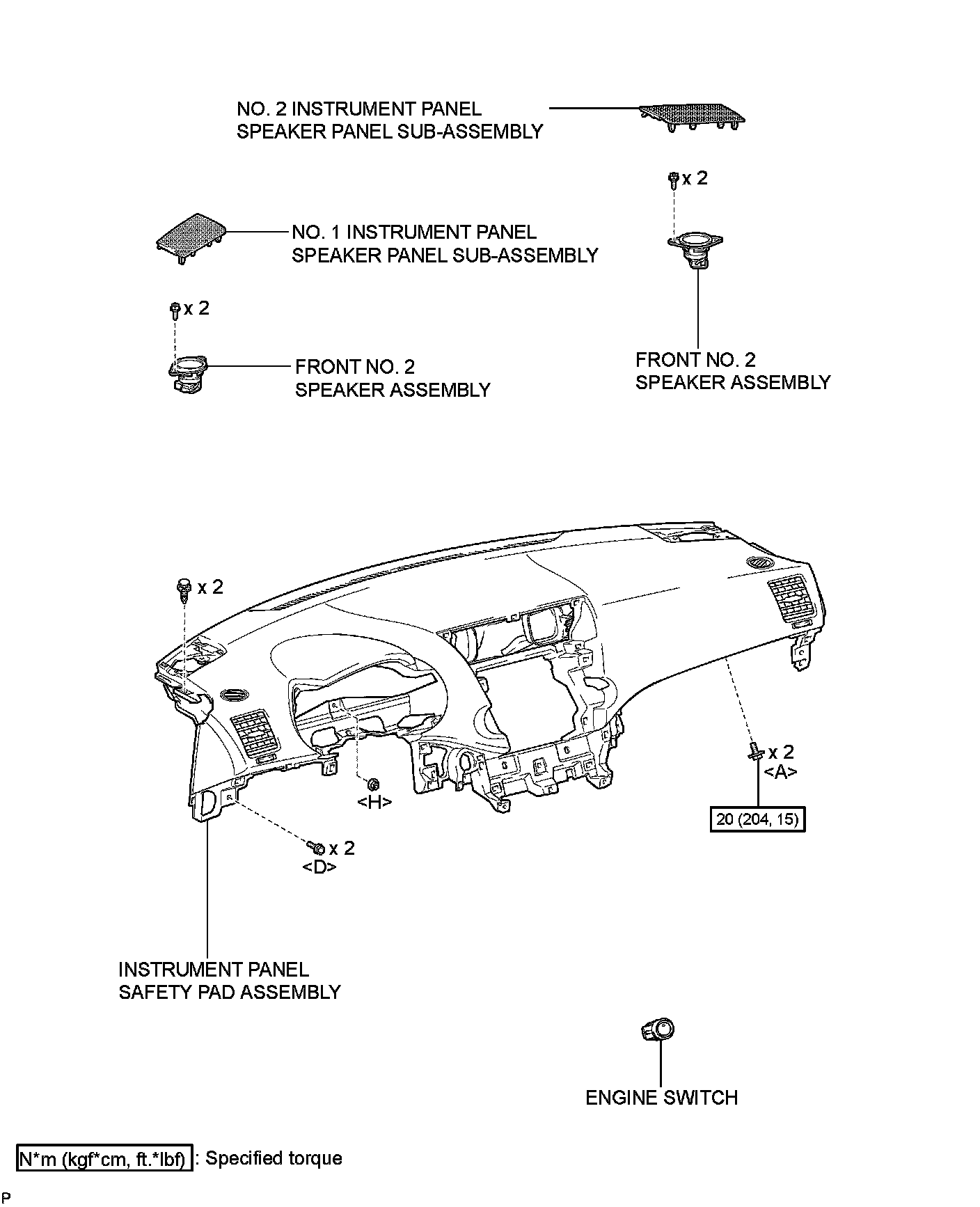 NO. 2 INSTRUMENT PANEL SPEAKER PANEL SUB-ASSEMBLY

x 2

NO. 1 INSTRUMENT PANEL SPEAKER PANEL SUB-ASSEMBLY

x 2

FRONT NO. 2 SPEAKER ASSEMBLY

FRONT NO. 2 SPEAKER ASSEMBLY

x 2

x 2
<A>

20 (204, 15)

<H>

x 2
<D>

INSTRUMENT PANEL SAFETY PAD ASSEMBLY

ENGINE SWITCH

N*m (kgf*cm, ft.*lbf) : Specified torque

P