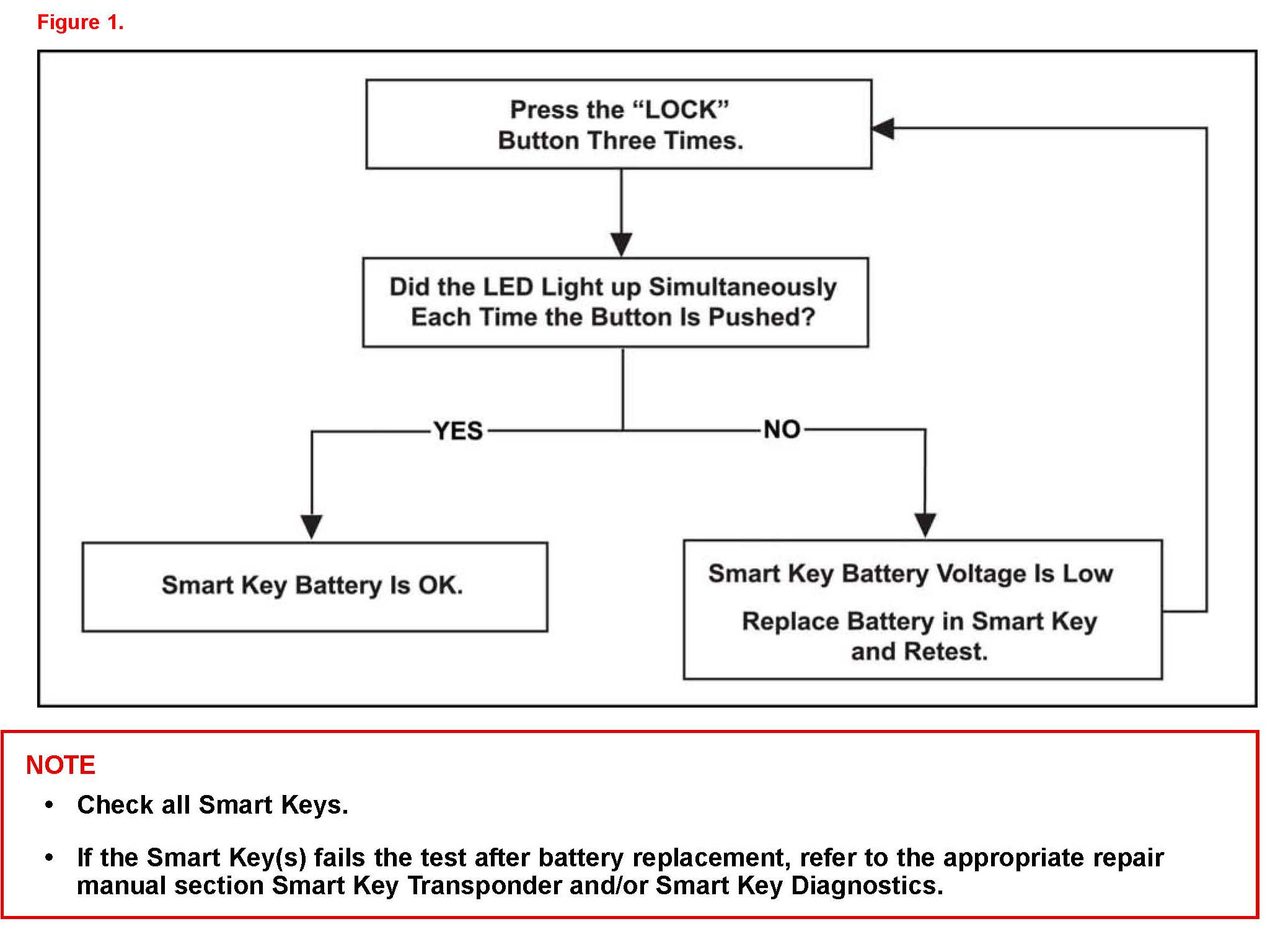 Figure 1.

Press the “LOCK” Button Three Times.

Did the LED Light up Simultaneously Each Time the Button Is Pushed?

YES

NO

Smart Key Battery Is OK.

Smart Key Battery Voltage Is Low

Replace Battery in Smart Key and Retest.

NOTE

• Check all Smart Keys.

• If the Smart Key(s) fails the test after battery replacement, refer to the appropriate repair manual section Smart Key Transponder and/or Smart Key Diagnostics.