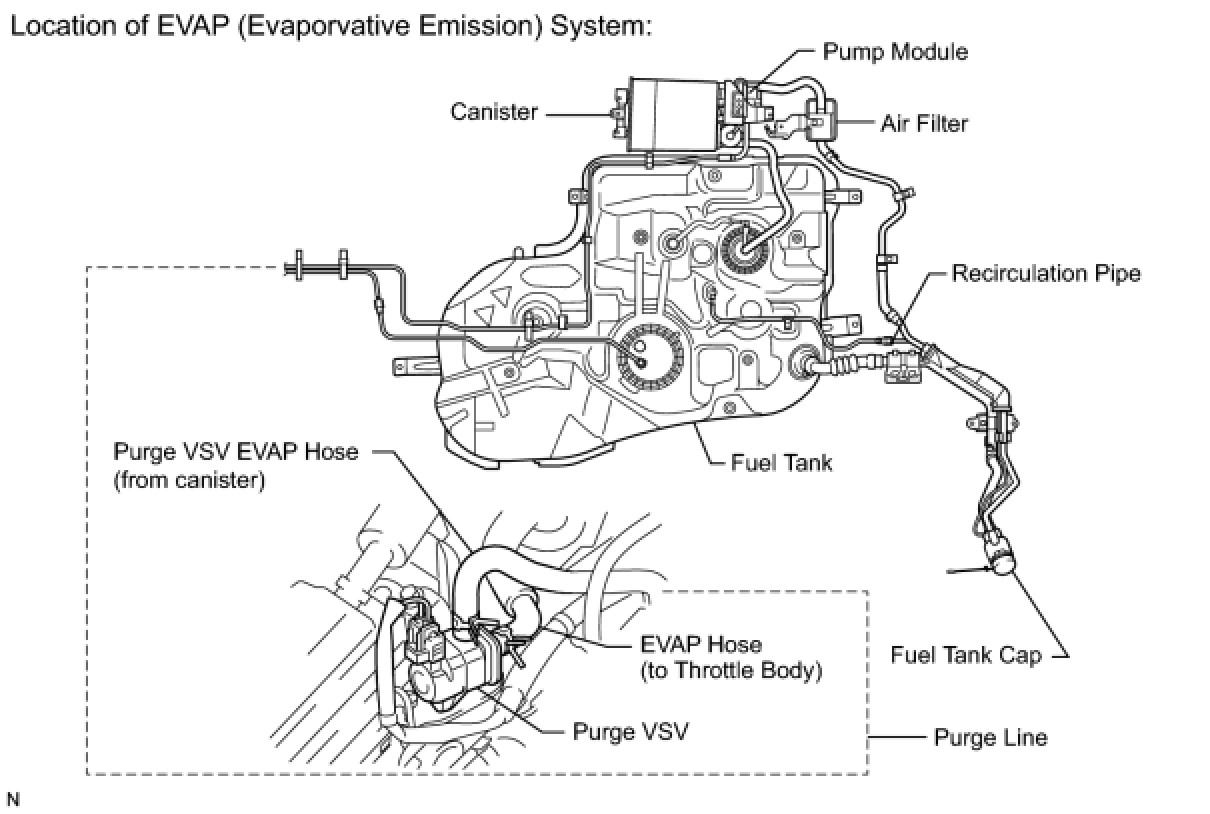 Location of EVAP (Evaporvative Emission) System:

Pump Module
Canister
Air Filter
Recirculation Pipe
Purge VSV EVAP Hose (from canister)
Fuel Tank
EVAP Hose (to Throttle Body)
Fuel Tank Cap
Purge VSV
Purge Line
N