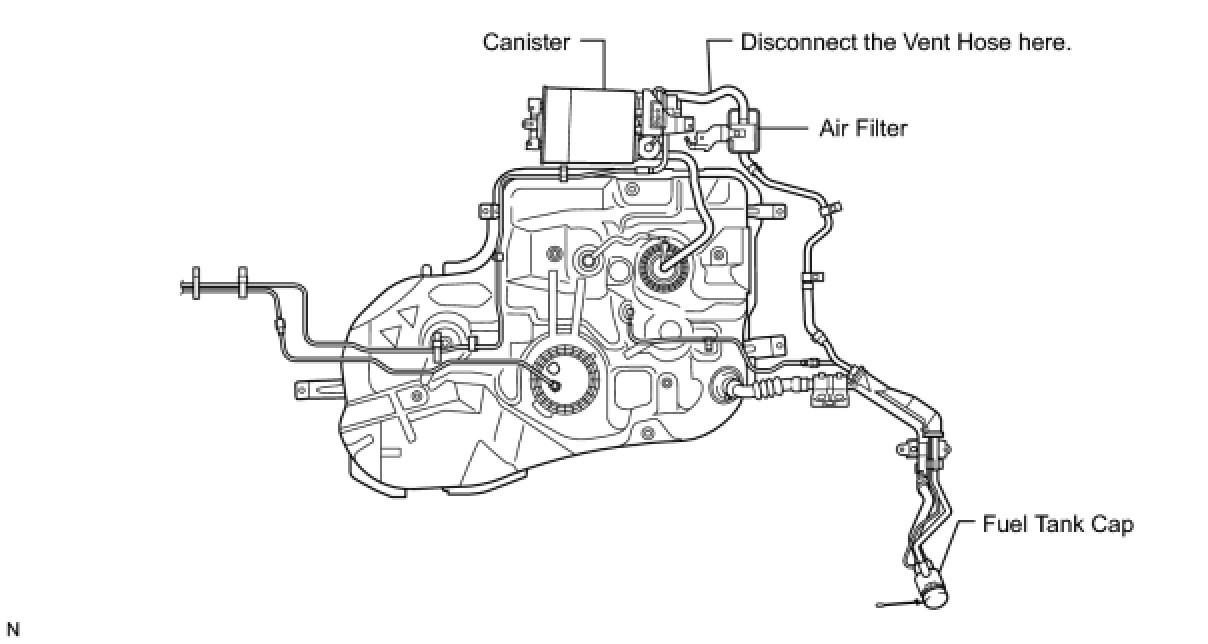 Canister

Disconnect the Vent Hose here.

Air Filter

Fuel Tank Cap

N