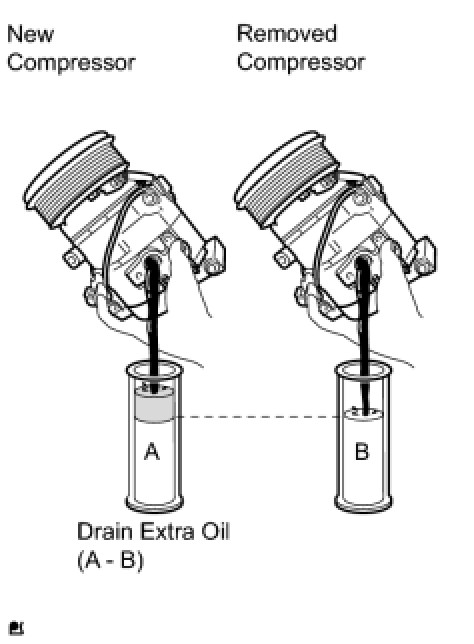 New Compressor

Removed Compressor

A

B

Drain Extra Oil
(A - B)