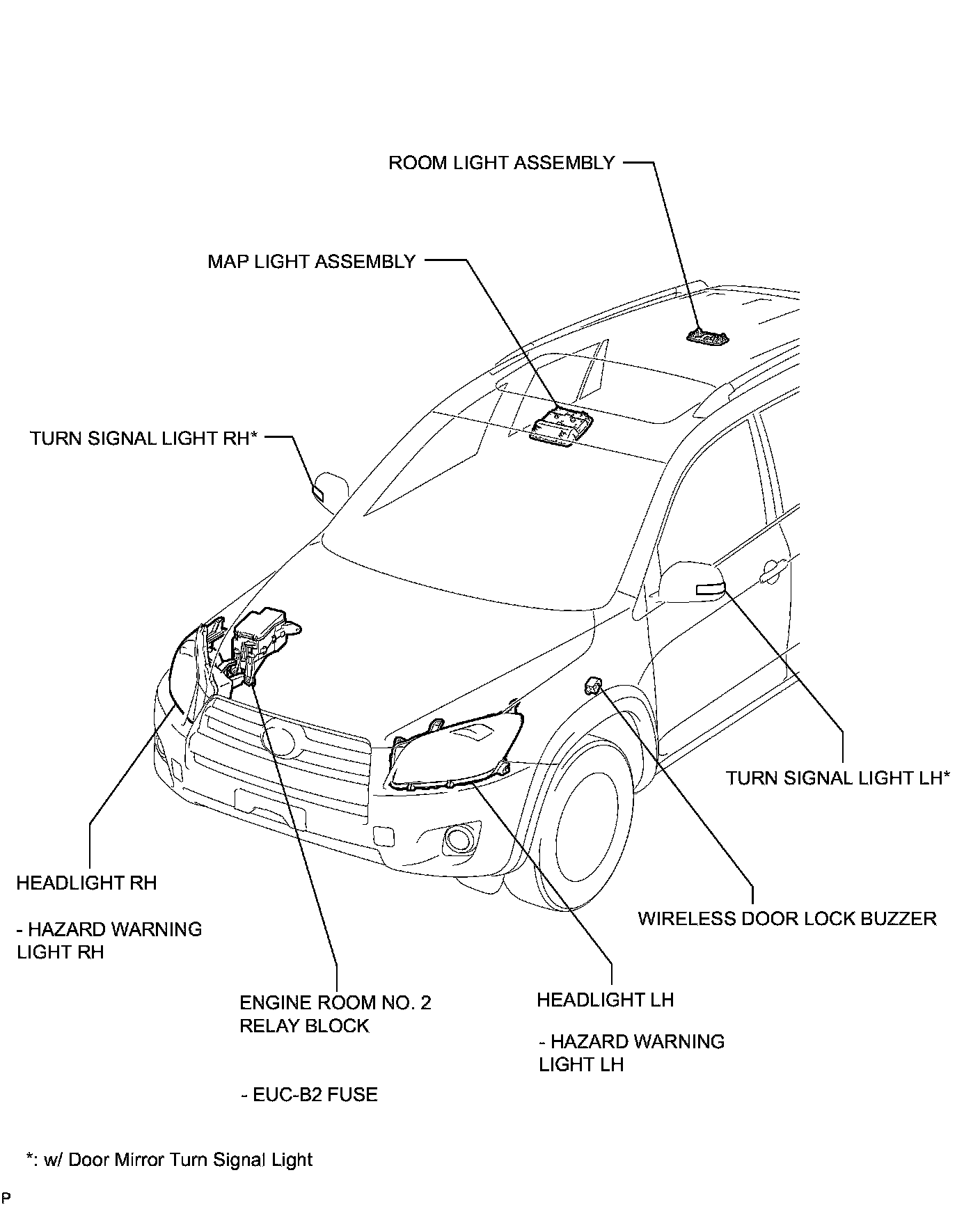 ROOM LIGHT ASSEMBLY

MAP LIGHT ASSEMBLY

TURN SIGNAL LIGHT RH*

TURN SIGNAL LIGHT LH*

HEADLIGHT RH

- HAZARD WARNING LIGHT RH

WIRELESS DOOR LOCK BUZZER

ENGINE ROOM NO. 2 RELAY BLOCK

- EUC-B2 FUSE

HEADLIGHT LH

- HAZARD WARNING LIGHT LH

*: w/ Door Mirror Turn Signal Light

P