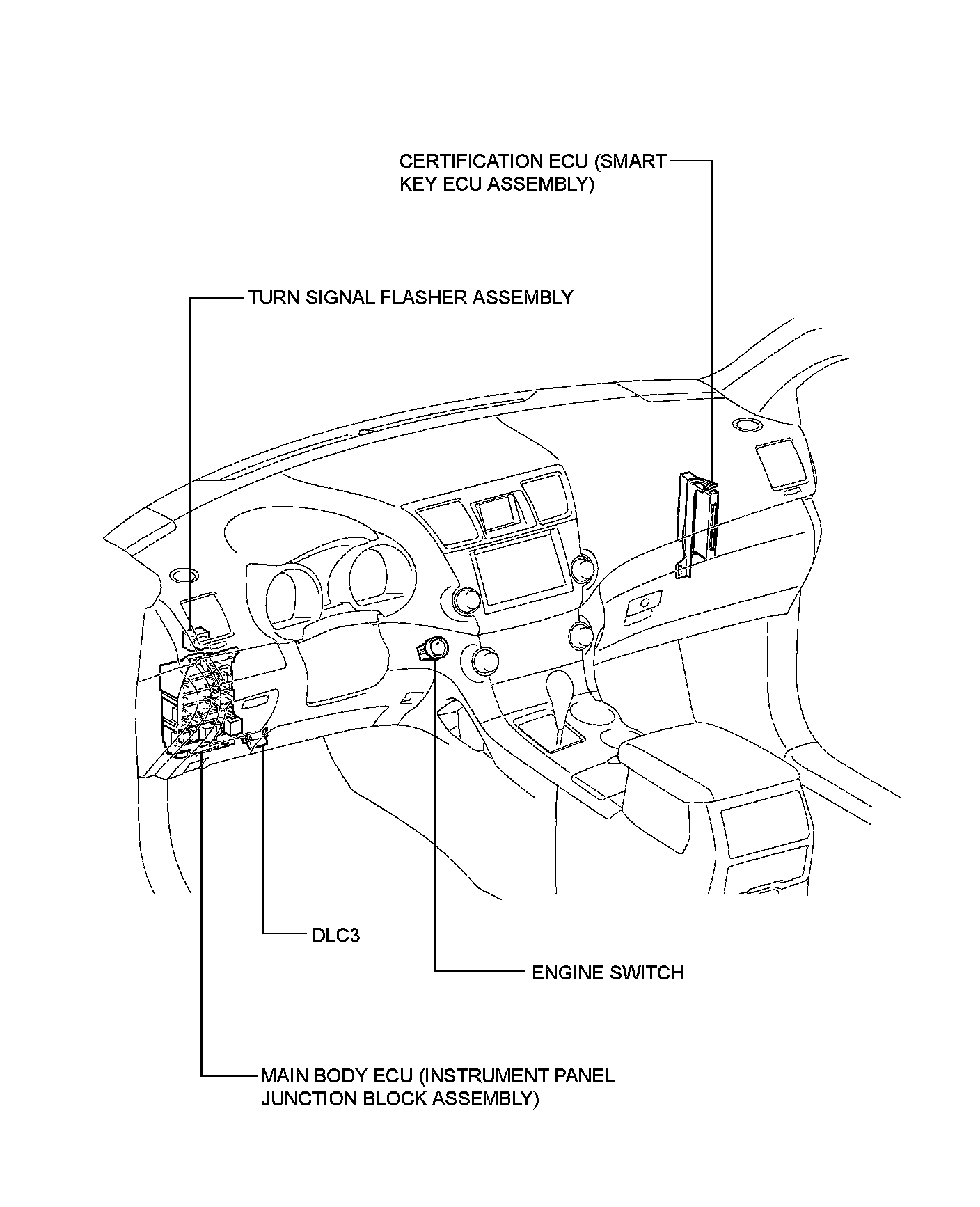 CERTIFICATION ECU (SMART KEY ECU ASSEMBLY)

TURN SIGNAL FLASHER ASSEMBLY

DLC3

ENGINE SWITCH

MAIN BODY ECU (INSTRUMENT PANEL JUNCTION BLOCK ASSEMBLY)