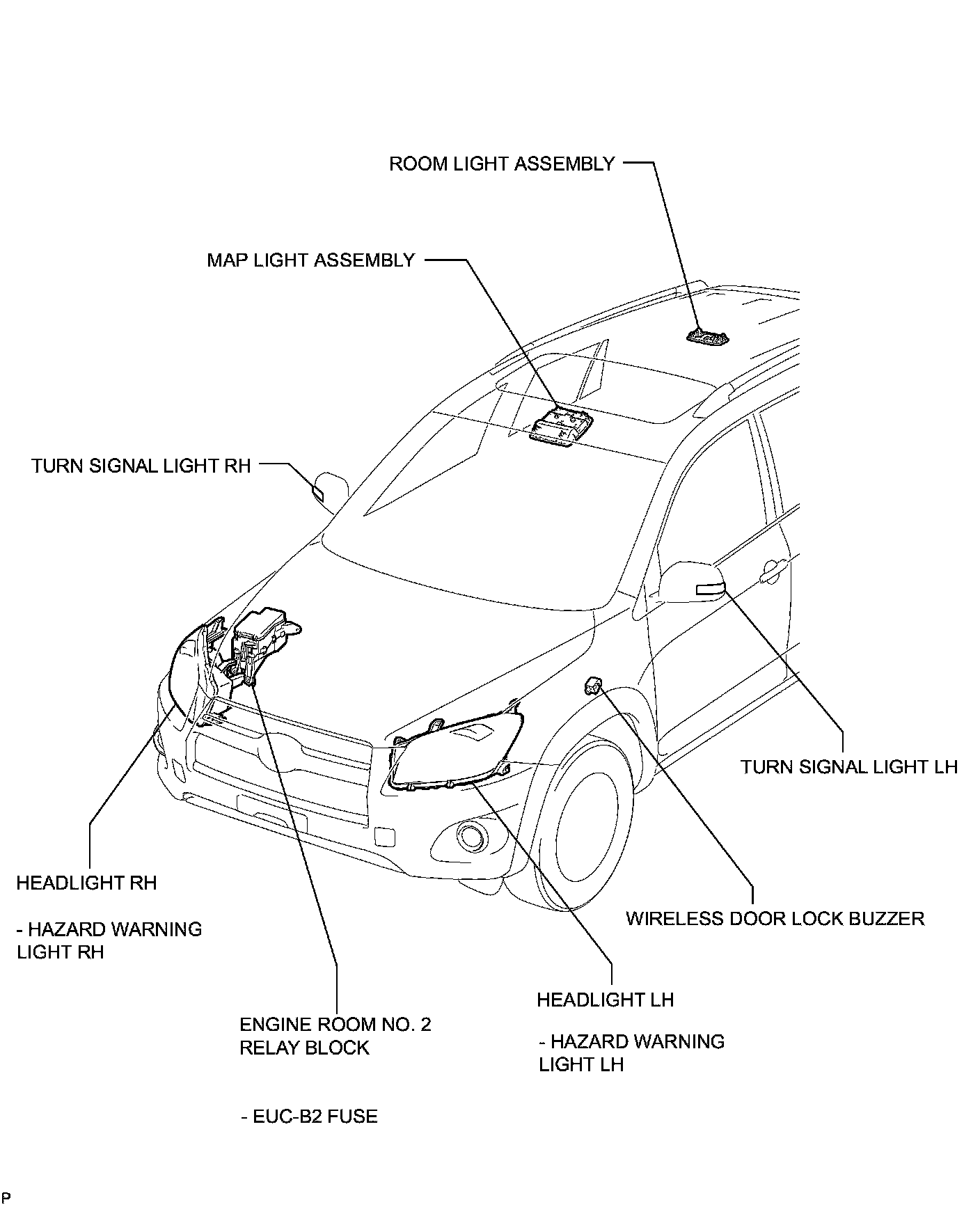 ROOM LIGHT ASSEMBLY

MAP LIGHT ASSEMBLY

TURN SIGNAL LIGHT RH

TURN SIGNAL LIGHT LH

HEADLIGHT RH

- HAZARD WARNING LIGHT RH

WIRELESS DOOR LOCK BUZZER

HEADLIGHT LH

- HAZARD WARNING LIGHT LH

ENGINE ROOM NO. 2 RELAY BLOCK

- EUC-B2 FUSE

P