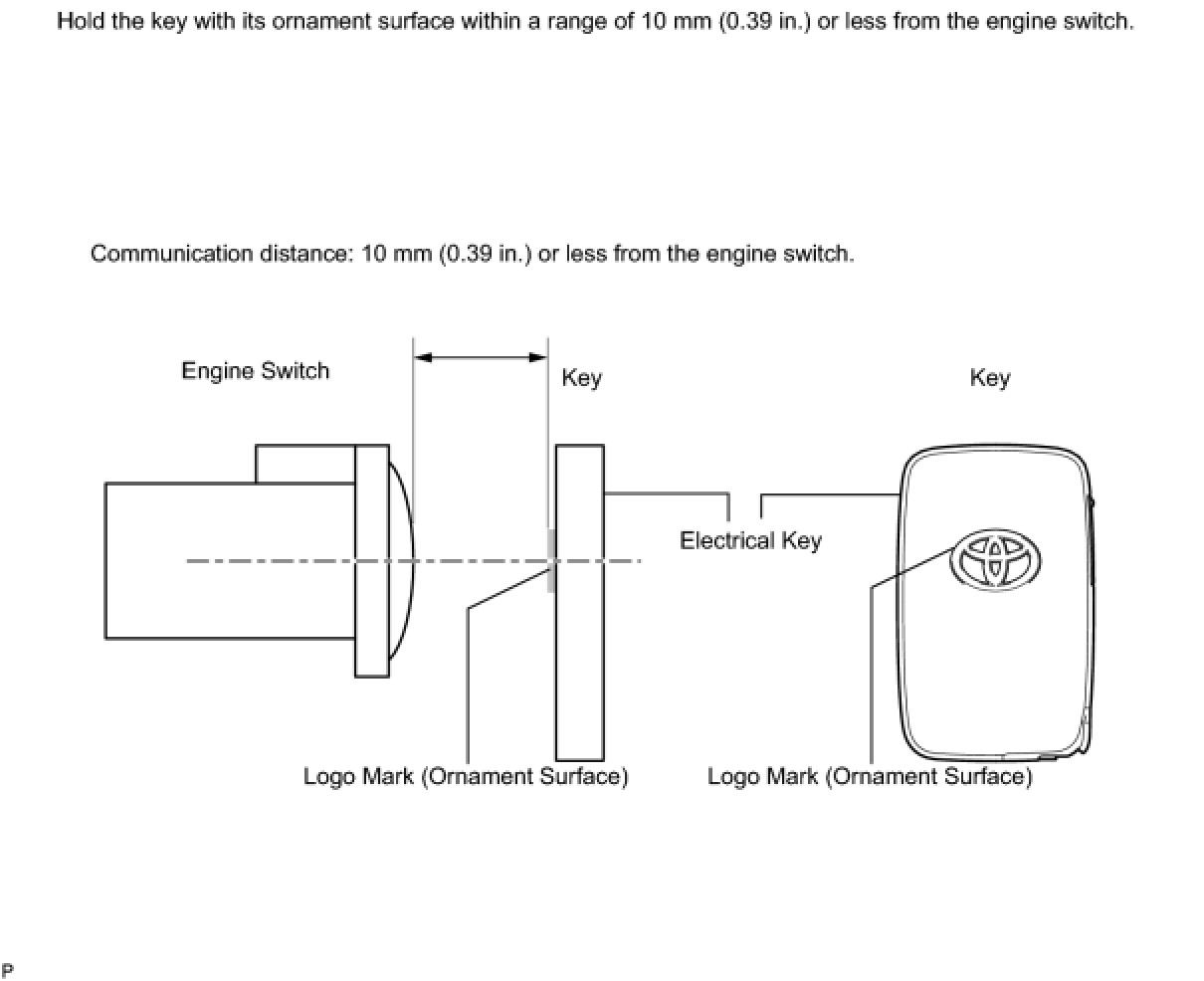 Hold the key with its ornament surface within a range of 10 mm (0.39 in.) or less from the engine switch.

Communication distance: 10 mm (0.39 in.) or less from the engine switch.

Engine Switch

Key

Key

Electrical Key

Logo Mark (Ornament Surface)

Logo Mark (Ornament Surface)

P