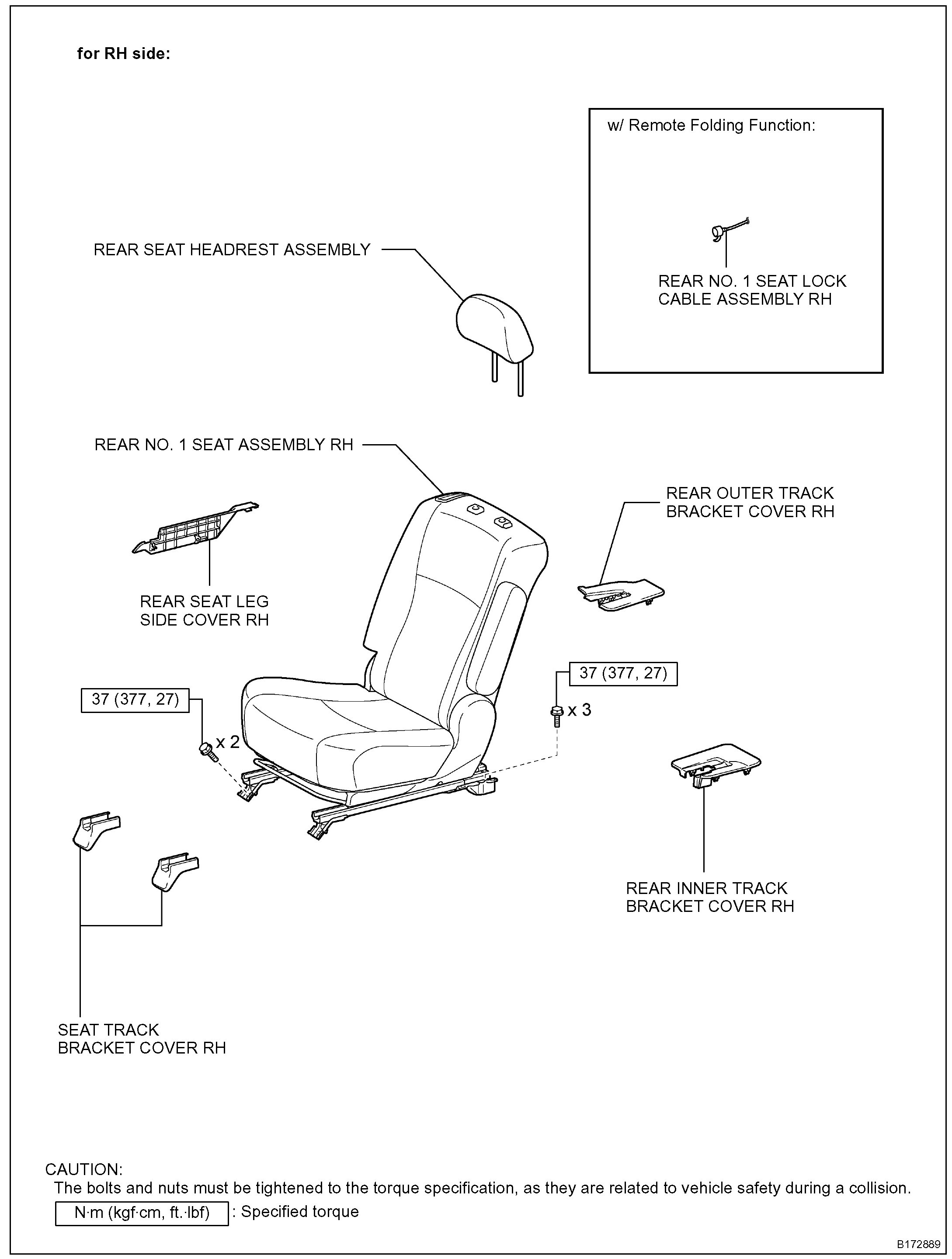 for RH side:

w/ Remote Folding Function:

REAR NO. 1 SEAT LOCK CABLE ASSEMBLY RH

REAR SEAT HEADREST ASSEMBLY

REAR NO. 1 SEAT ASSEMBLY RH

REAR OUTER TRACK BRACKET COVER RH

REAR SEAT LEG SIDE COVER RH

37 (377, 27)

x 3

37 (377, 27)

x 2

REAR INNER TRACK BRACKET COVER RH

SEAT TRACK BRACKET COVER RH

CAUTION:
The bolts and nuts must be tightened to the torque specification, as they are related to vehicle safety during a collision.

N·m (kgf·cm, ft.·lbf) : Specified torque

B172889