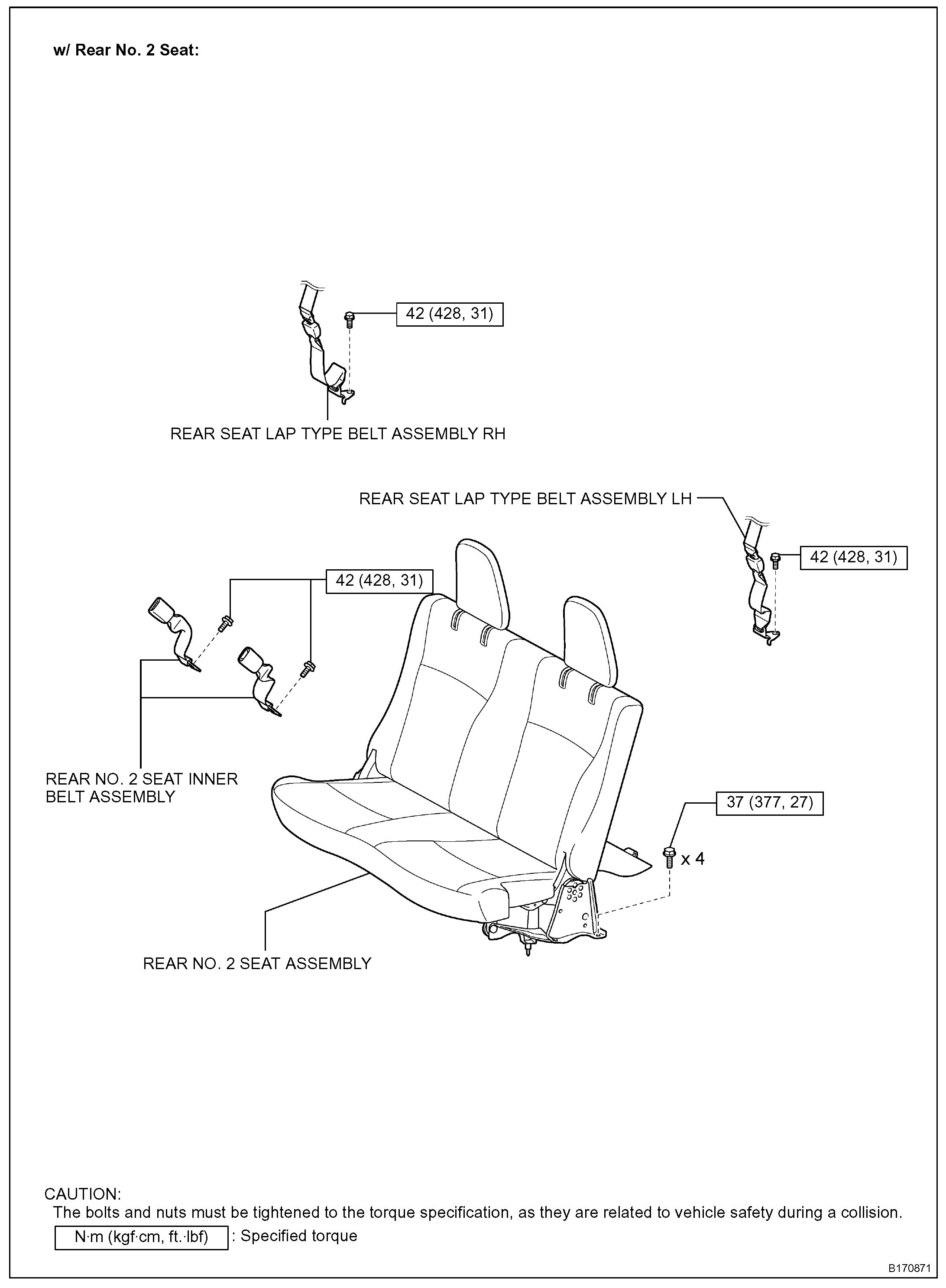 w/ Rear No. 2 Seat:

42 (428, 31)

REAR SEAT LAP TYPE BELT ASSEMBLY RH

REAR SEAT LAP TYPE BELT ASSEMBLY LH

42 (428, 31)

42 (428, 31)

REAR NO. 2 SEAT INNER BELT ASSEMBLY

37 (377, 27)

x 4

REAR NO. 2 SEAT ASSEMBLY

CAUTION:
The bolts and nuts must be tightened to the torque specification, as they are related to vehicle safety during a collision.

N·m (kgf·cm, ft.·lbf) : Specified torque

B170871