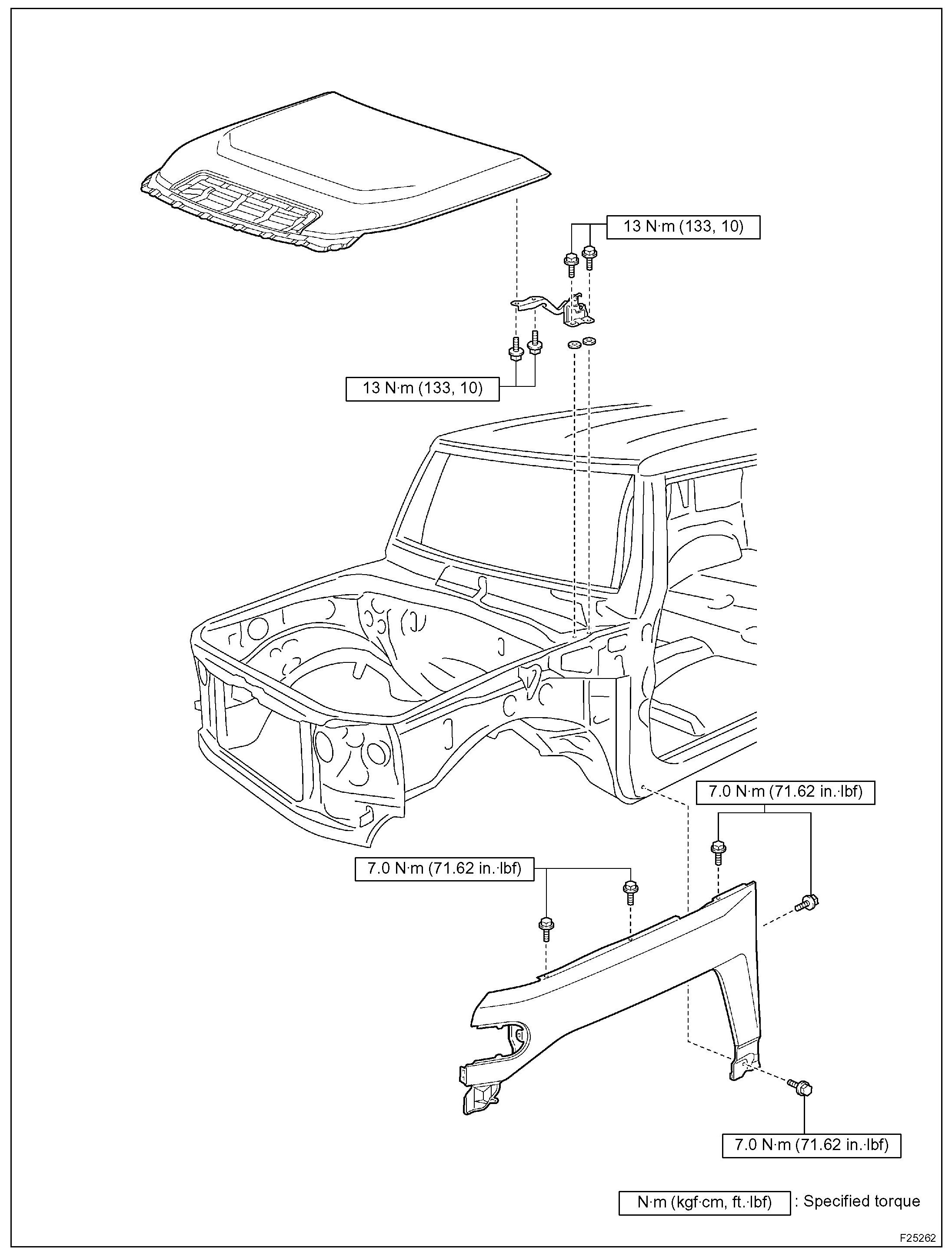 13 N·m (133, 10)

13 N·m (133, 10)

7.0 N·m (71.62 in.·lbf)

7.0 N·m (71.62 in.·lbf)

7.0 N·m (71.62 in.·lbf)

N·m (kgf·cm, ft.·lbf) : Specified torque

F25262