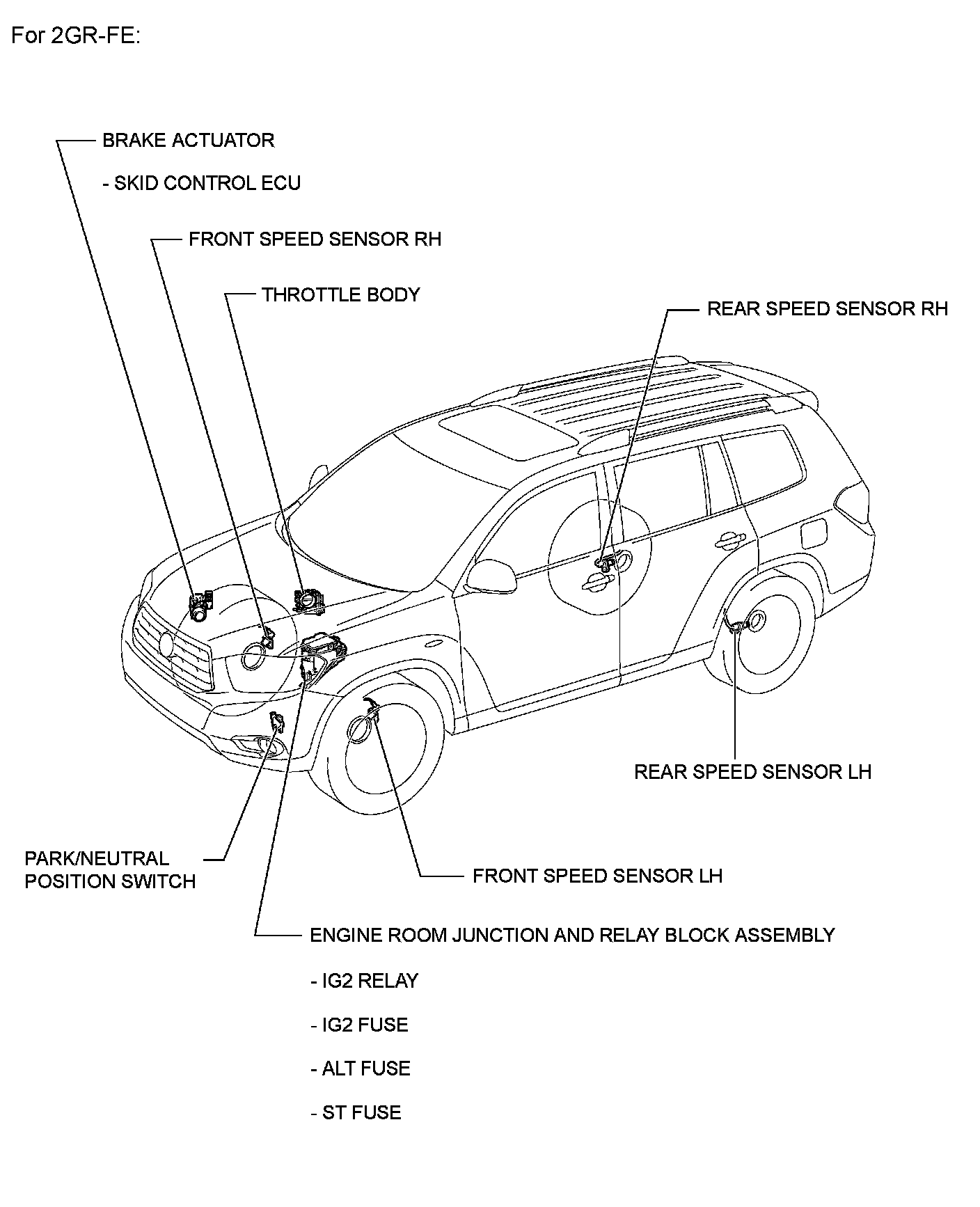 For 2GR-FE:

BRAKE ACTUATOR

- SKID CONTROL ECU

FRONT SPEED SENSOR RH

THROTTLE BODY

REAR SPEED SENSOR RH

REAR SPEED SENSOR LH

PARK/NEUTRAL POSITION SWITCH

FRONT SPEED SENSOR LH

ENGINE ROOM JUNCTION AND RELAY BLOCK ASSEMBLY

- IG2 RELAY

- IG2 FUSE

- ALT FUSE

- ST FUSE