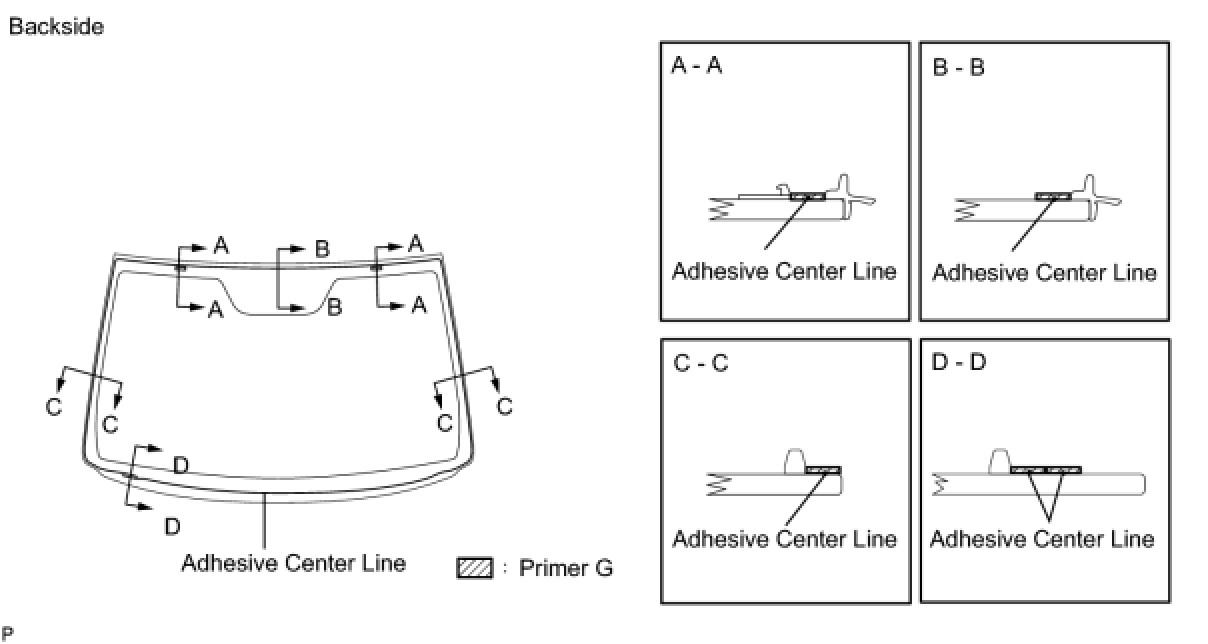 Backside

A
B
A
A
B
A
C
C
C
C
D
D

Adhesive Center Line

: Primer G

A - A

Adhesive Center Line

B - B

Adhesive Center Line

C - C

Adhesive Center Line

D - D

Adhesive Center Line

P