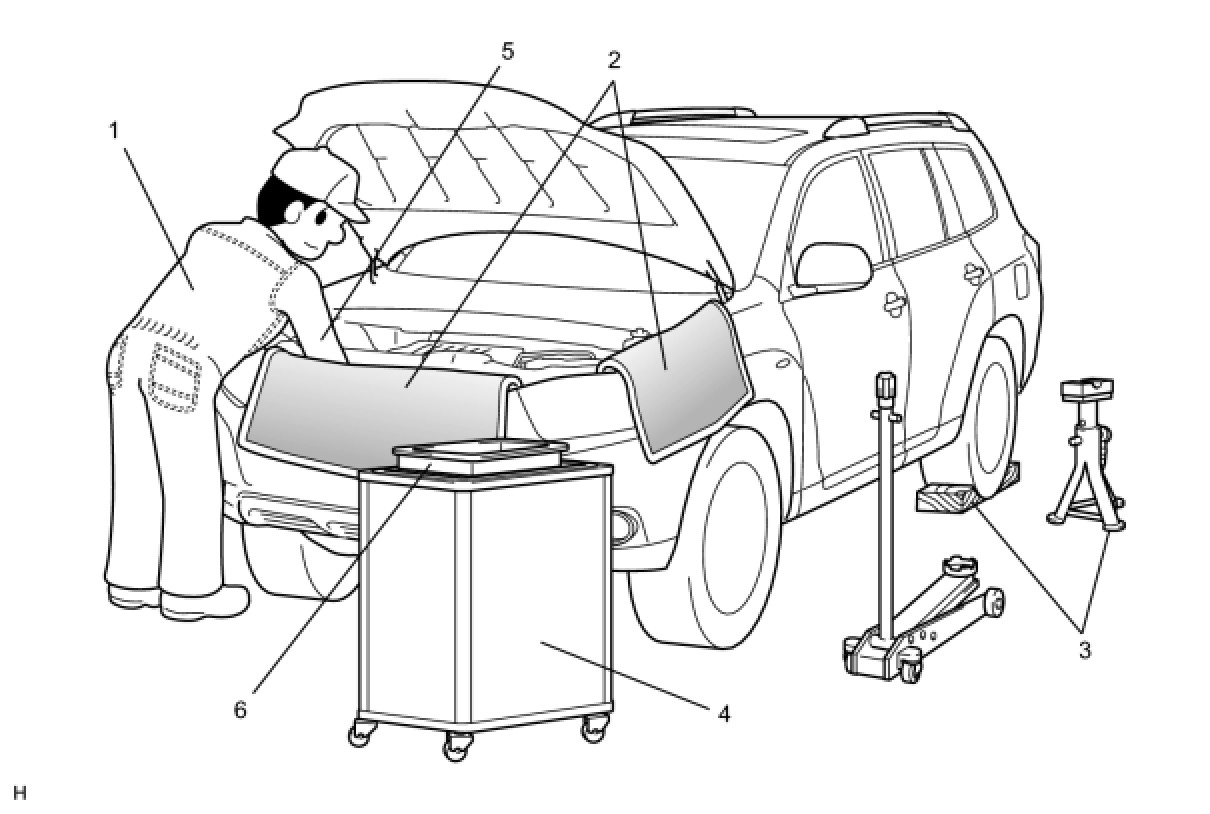 5
2
1
3
6
4
H